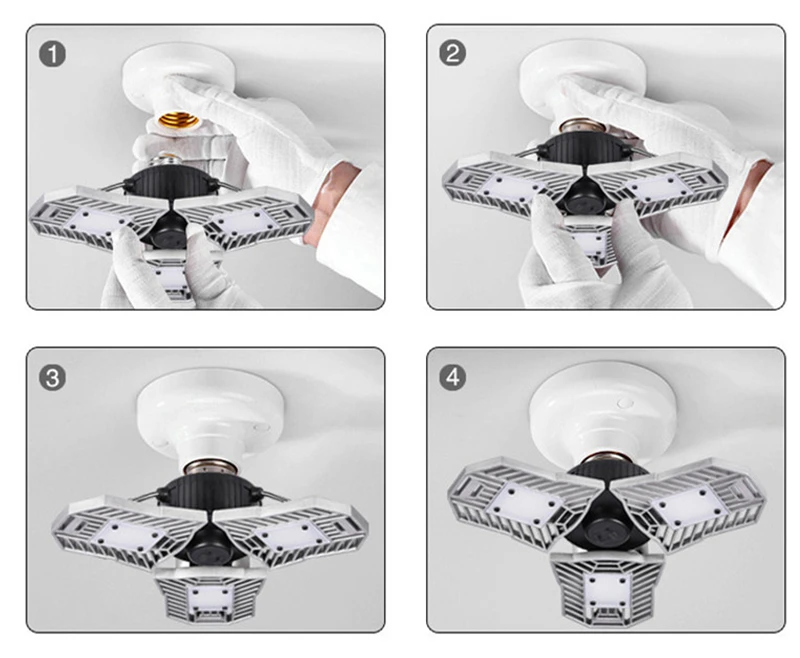 1

2

3

4