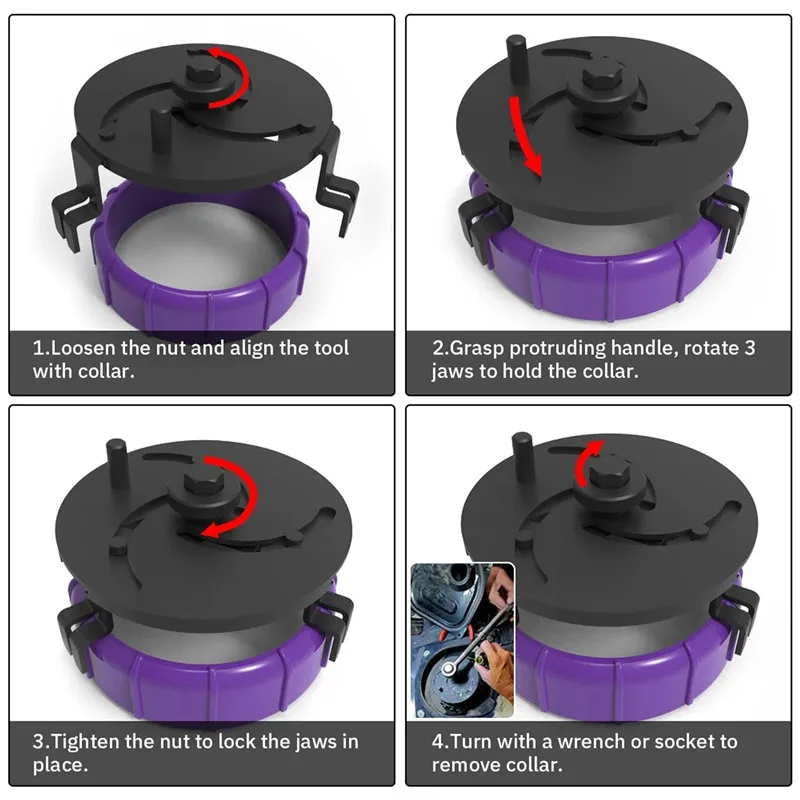 1.Loosen the nut and align the tool with collar.

2.Grasp protruding handle, rotate 3 jaws to hold the collar.

3.Tighten the nut to lock the jaws in place.

4.Turn with a wrench or socket to remove collar.