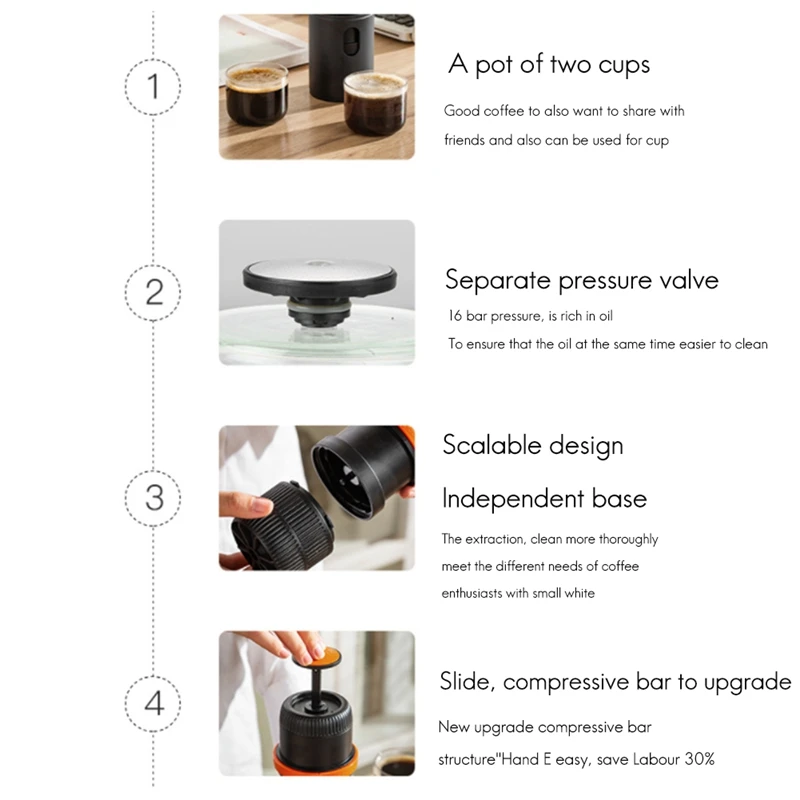 1

A pot of two cups

Good coffee to also want to share with friends and also can be used for cup

2

Separate pressure valve

16 bar pressure, is rich in oil
To ensure that the oil at the same time easier to clean

3

Scalable design

Independent base

The extraction, clean more thoroughly meet the different needs of coffee enthusiasts with small white

4

Slide, compressive bar to upgrade

New upgrade compressive bar structure"Hand E easy, save Labour 30%