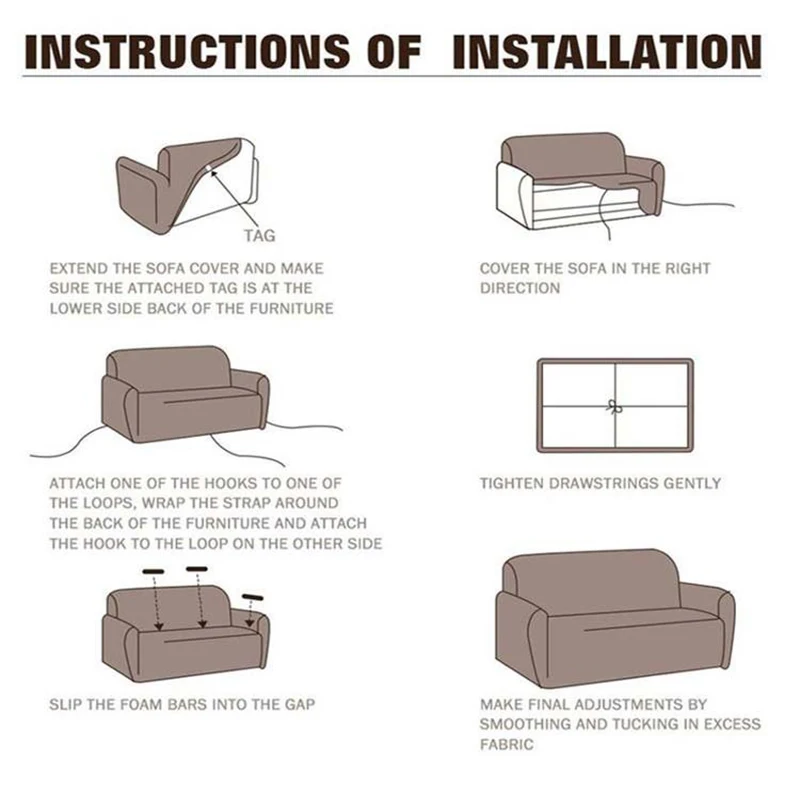 INSTRUCTIONS OF INSTALLATION

TAG

EXTEND THE SOFA COVER AND MAKE SURE THE ATTACHED TAG IS AT THE LOWER SIDE BACK OF THE FURNITURE

COVER THE SOFA IN THE RIGHT DIRECTION

ATTACH ONE OF THE HOOKS TO ONE OF THE LOOPS, WRAP THE STRAP AROUND THE BACK OF THE FURNITURE AND ATTACH THE HOOK TO THE LOOP ON THE OTHER SIDE

TIGHTEN DRAWSTRINGS GENTLY

SLIP THE FOAM BARS INTO THE GAP

MAKE FINAL ADJUSTMENTS BY SMOOTHING AND TUCKING IN EXCESS FABRIC