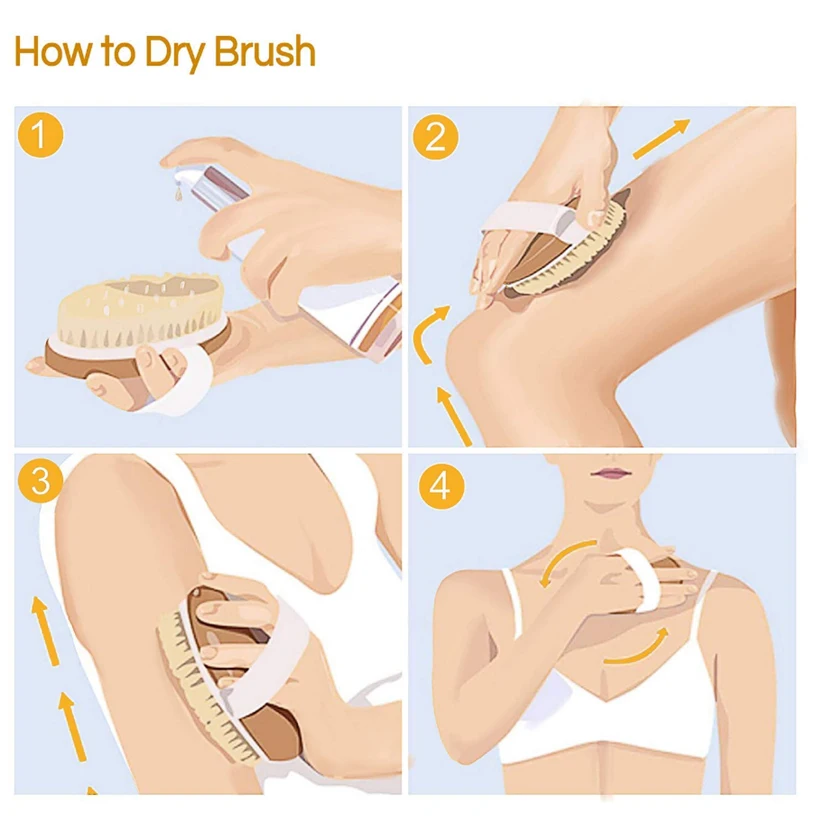 How to Dry Brush

1

2

3

4