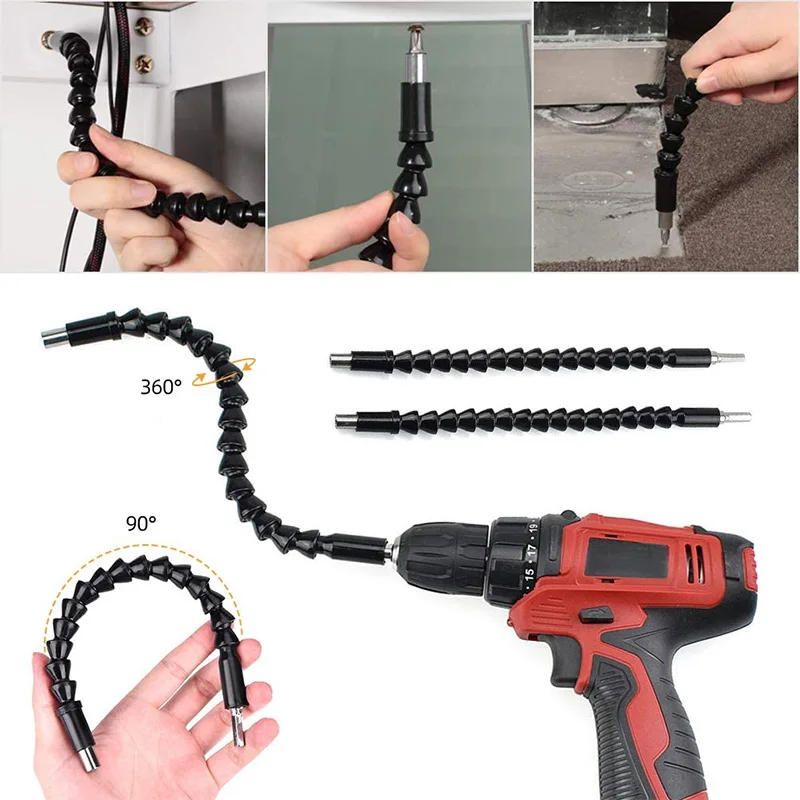 360°

90°

15 17 19