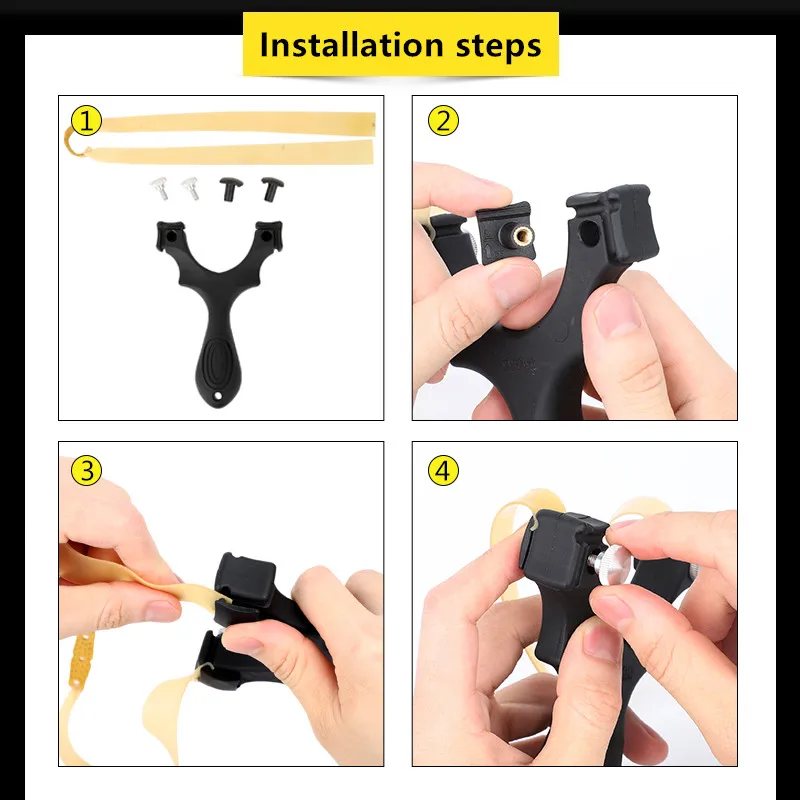 Installation steps

①

②

③

④