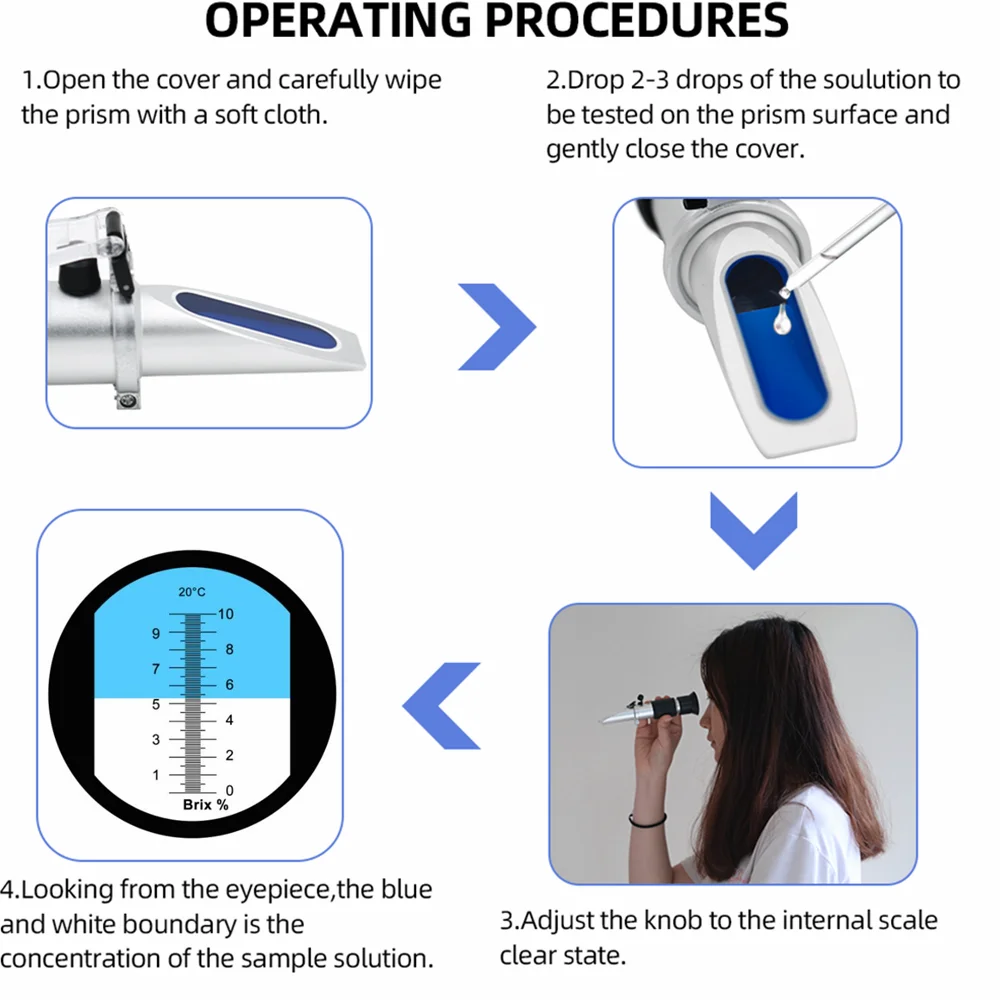 OPERATING PROCEDURES

1.Open the cover and carefully wipe the prism with a soft cloth.

2.Drop 2-3 drops of the soulution to be tested on the prism surface and gently close the cover.

20°C
10
9
8
7
6
5
4
3
2
1
0
Brix %

4.Looking from the eyepiece,the blue and white boundary is the concentration of the sample solution.

3.Adjust the knob to the internal scale clear state.