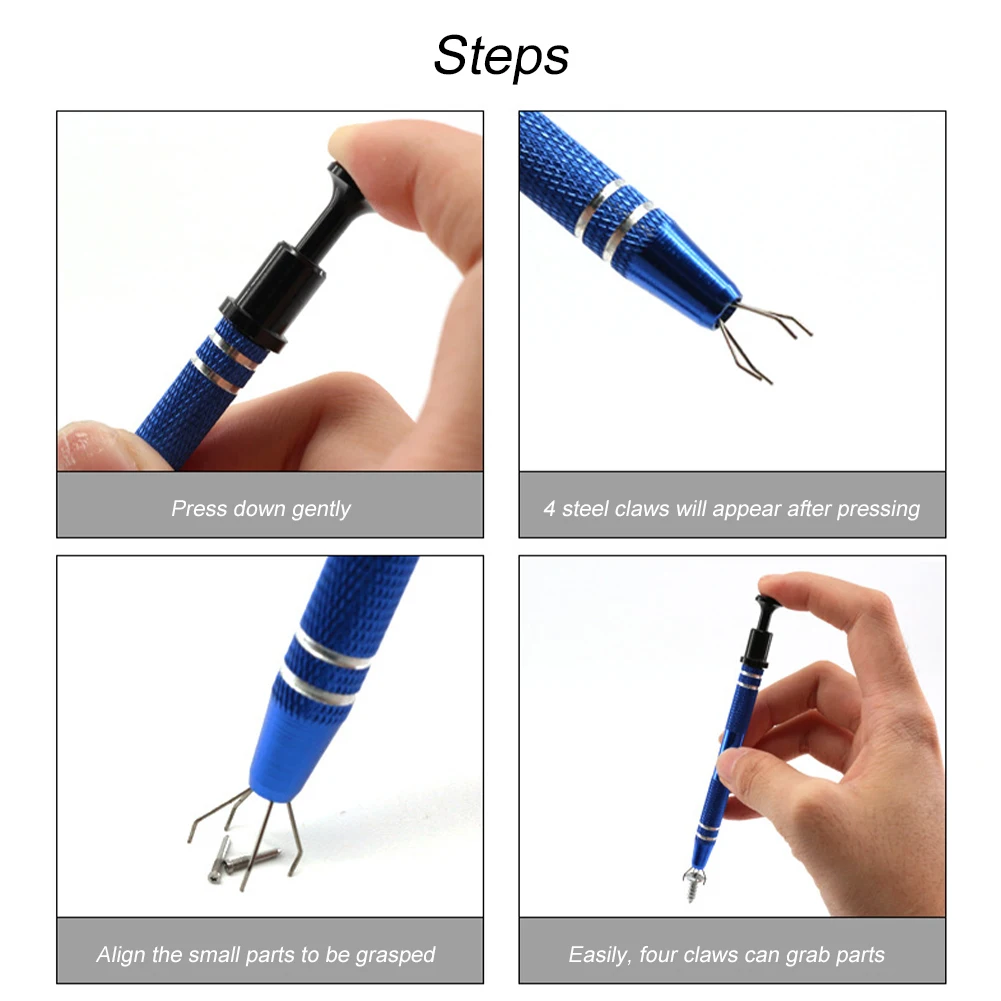 Steps

Press down gently

4 steel claws will appear after pressing

Align the small parts to be grasped

Easily, four claws can grab parts