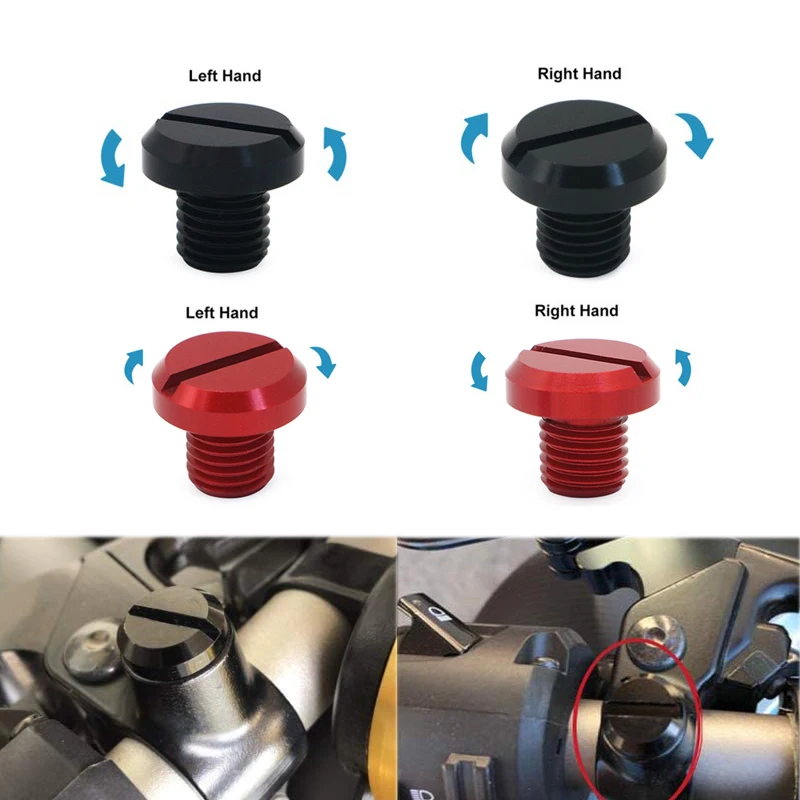 Left Hand

Right Hand

Left Hand

Right Hand