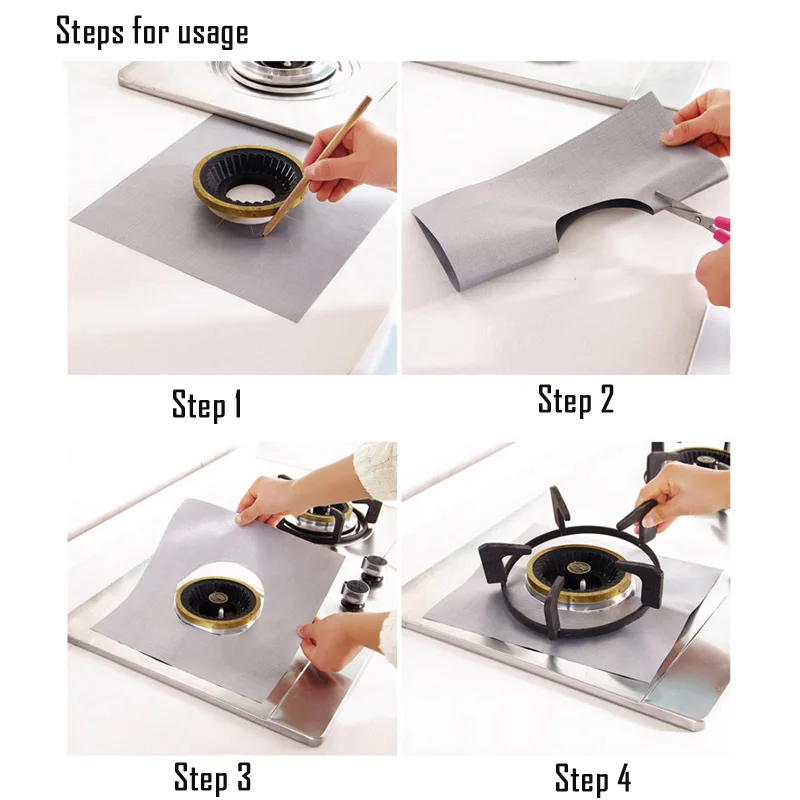 Steps for usage

Step 1

Step 2

Step 3

Step 4