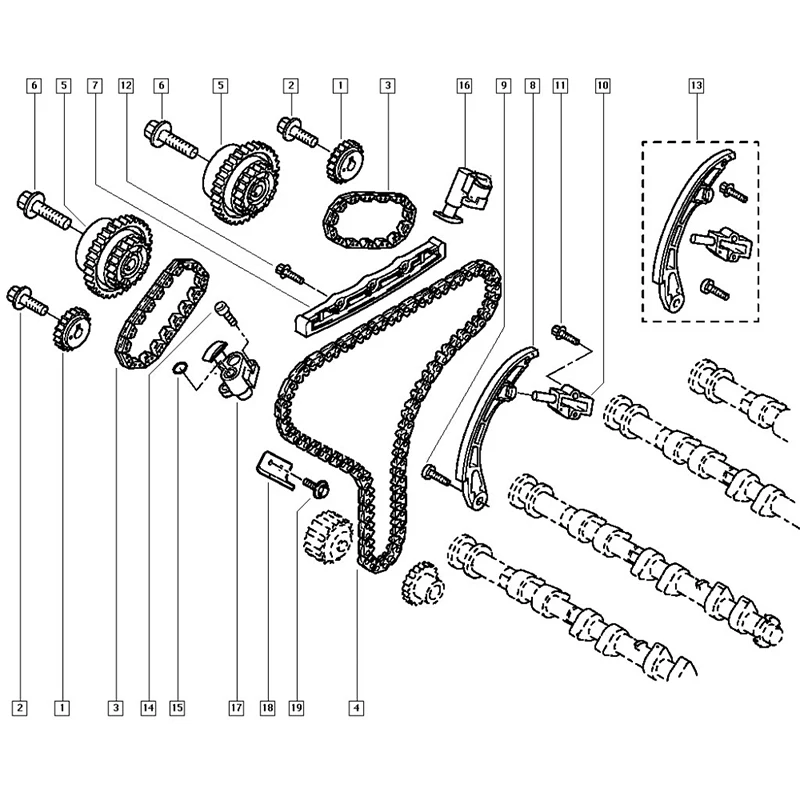 6 5 7 12 6 5 2 1 3 16 9 8 11 10 13

2 1 3 14 15 17 18 19 4