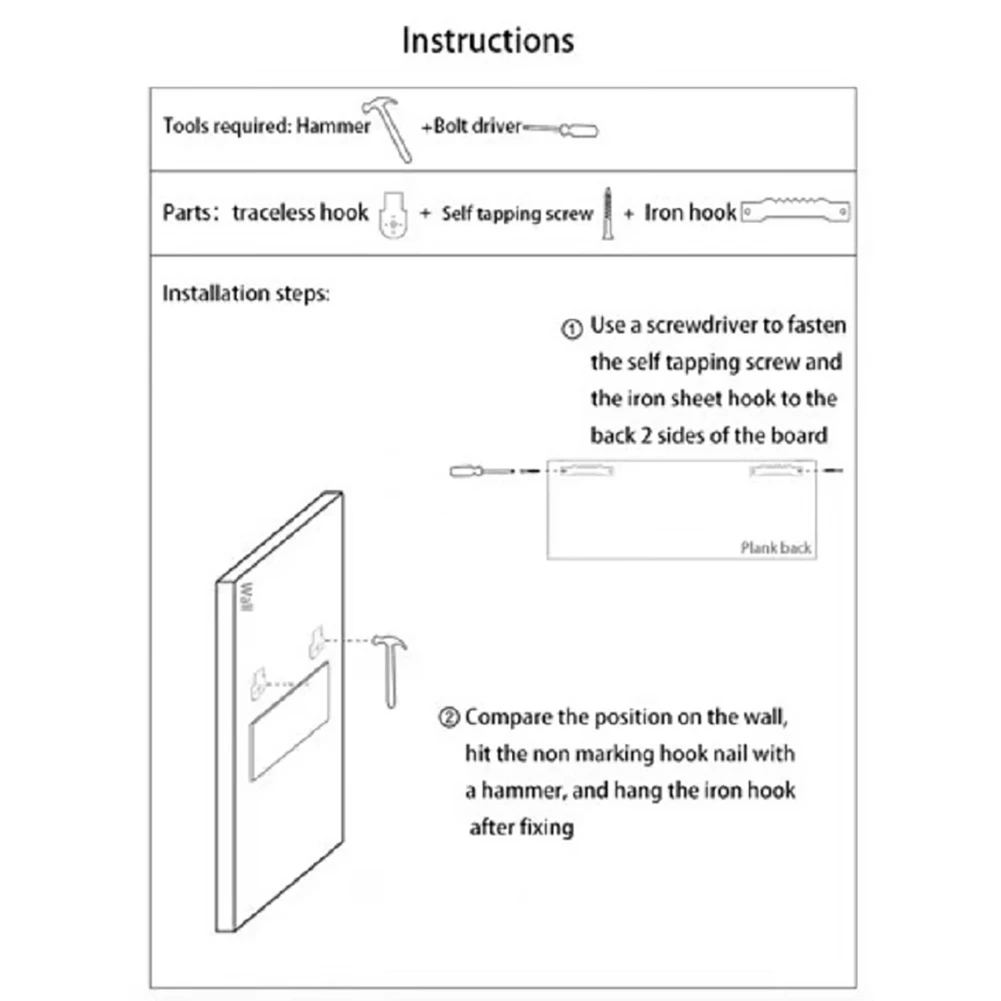 Instructions

Tools required: Hammer +Bolt driver

Parts: traceless hook + Self tapping screw + Iron hook

Installation steps:

① Use a screwdriver to fasten the self tapping screw and the iron sheet hook to the back 2 sides of the board

Plank back

Wall

② Compare the position on the wall, hit the non marking hook nail with a hammer, and hang the iron hook after fixing