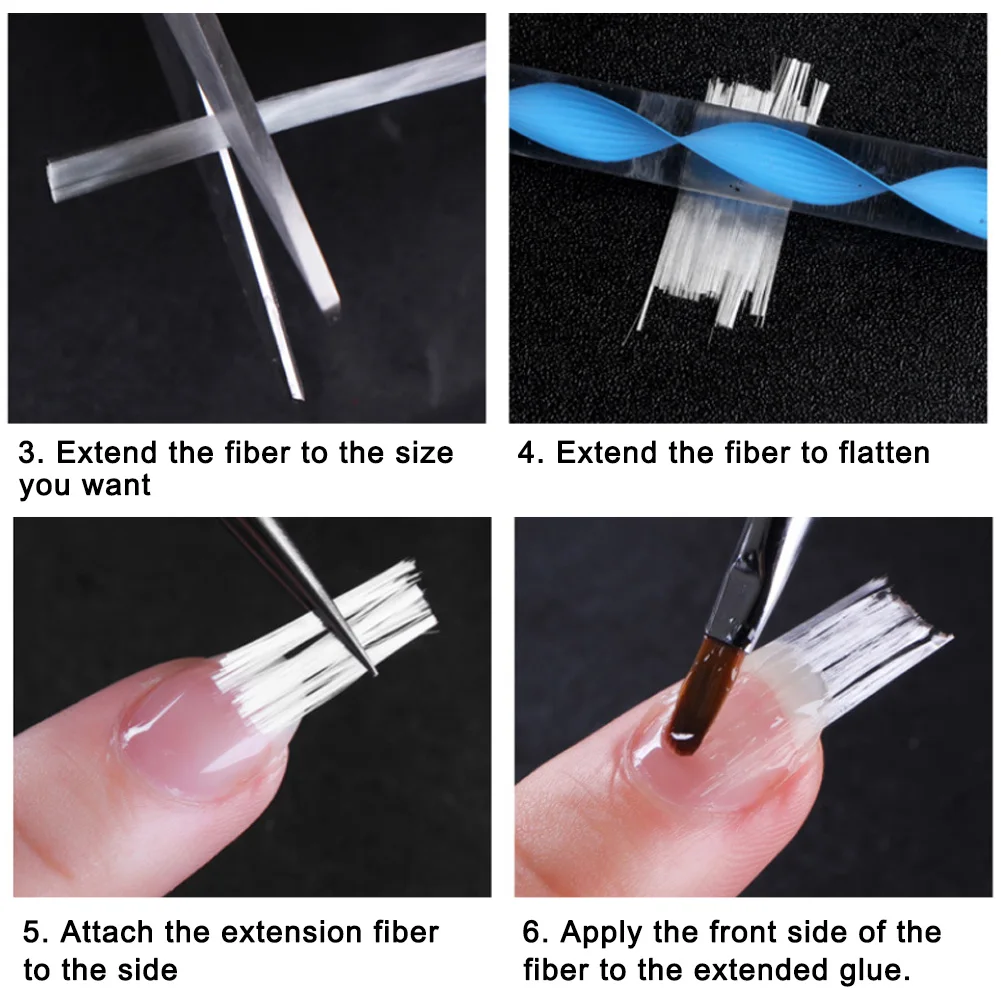 3. Extend the fiber to the size you want

4. Extend the fiber to flatten

5. Attach the extension fiber to the side

6. Apply the front side of the fiber to the extended glue.