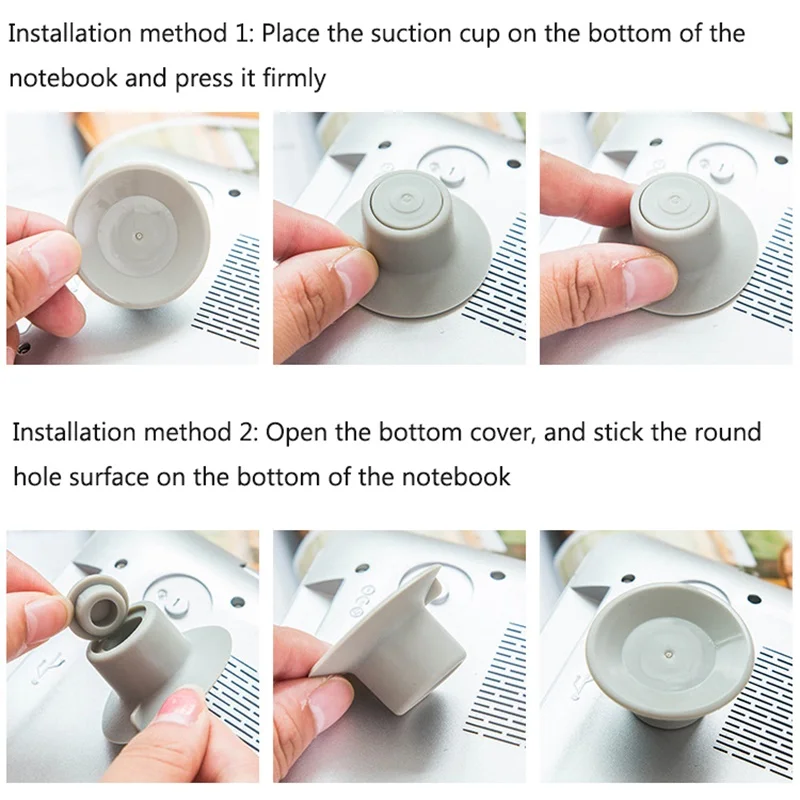 Installation method 1: Place the suction cup on the bottom of the notebook and press it firmly

Installation method 2: Open the bottom cover, and stick the round hole surface on the bottom of the notebook