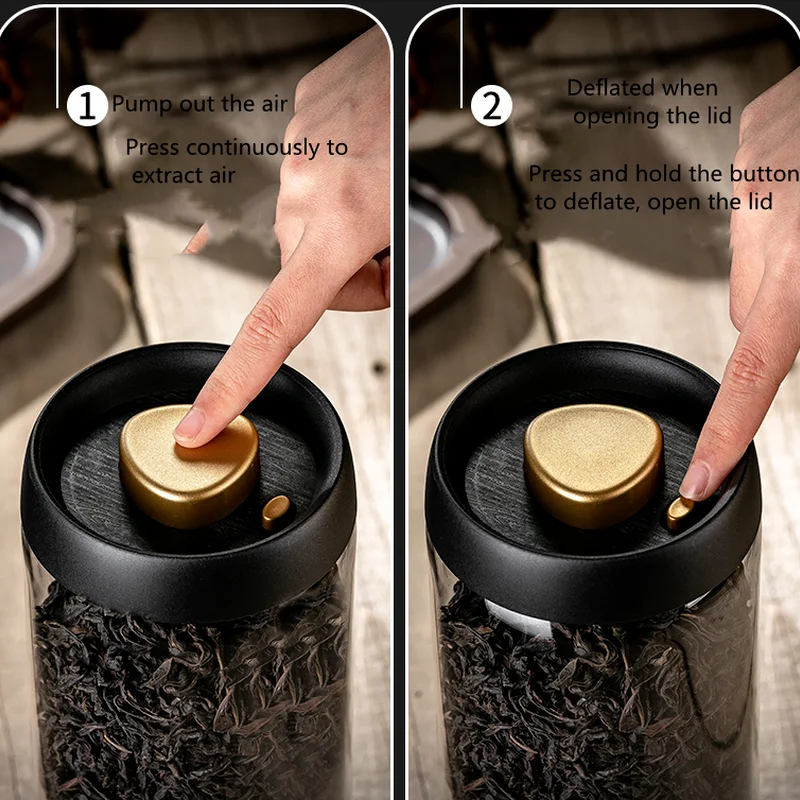 1 Pump out the air

Press continuously to extract air

2 Deflated when opening the lid

Press and hold the button to deflate, open the lid