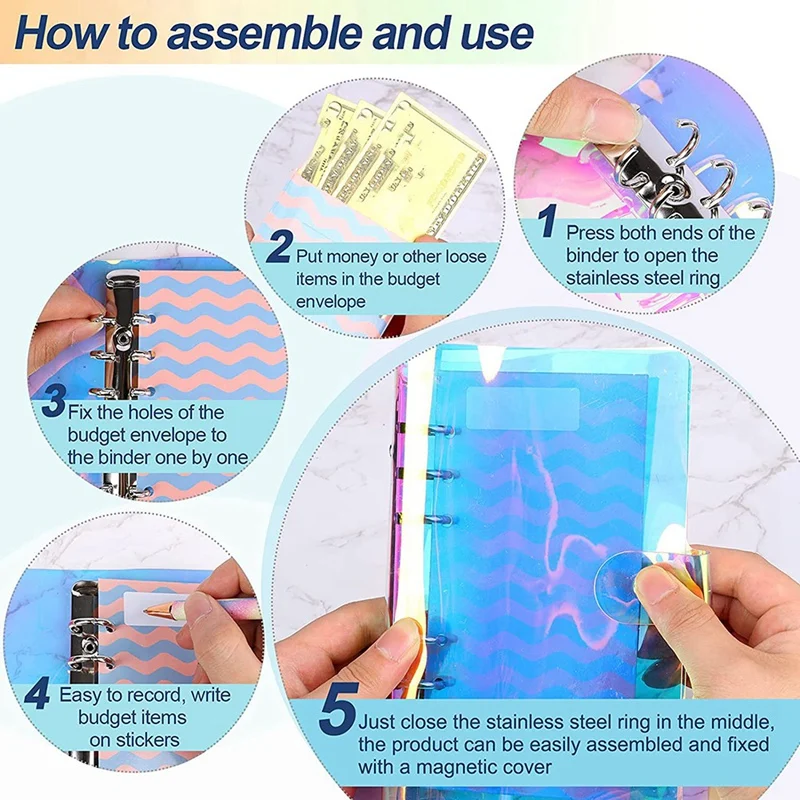 How to assemble and use

1 Press both ends of the binder to open the stainless steel ring

2 Put money or other loose items in the budget envelope

3 Fix the holes of the budget envelope to the binder one by one

4 Easy to record, write budget items on stickers

5 Just close the stainless steel ring in the middle, the product can be easily assembled and fixed with a magnetic cover