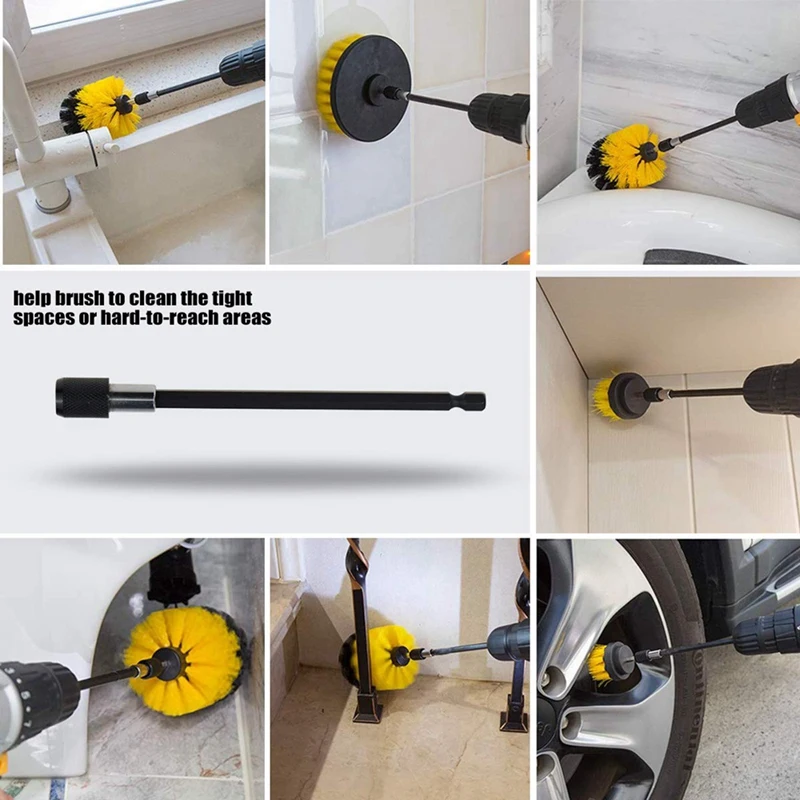 help brush to clean the tight spaces or hard-to-reach areas