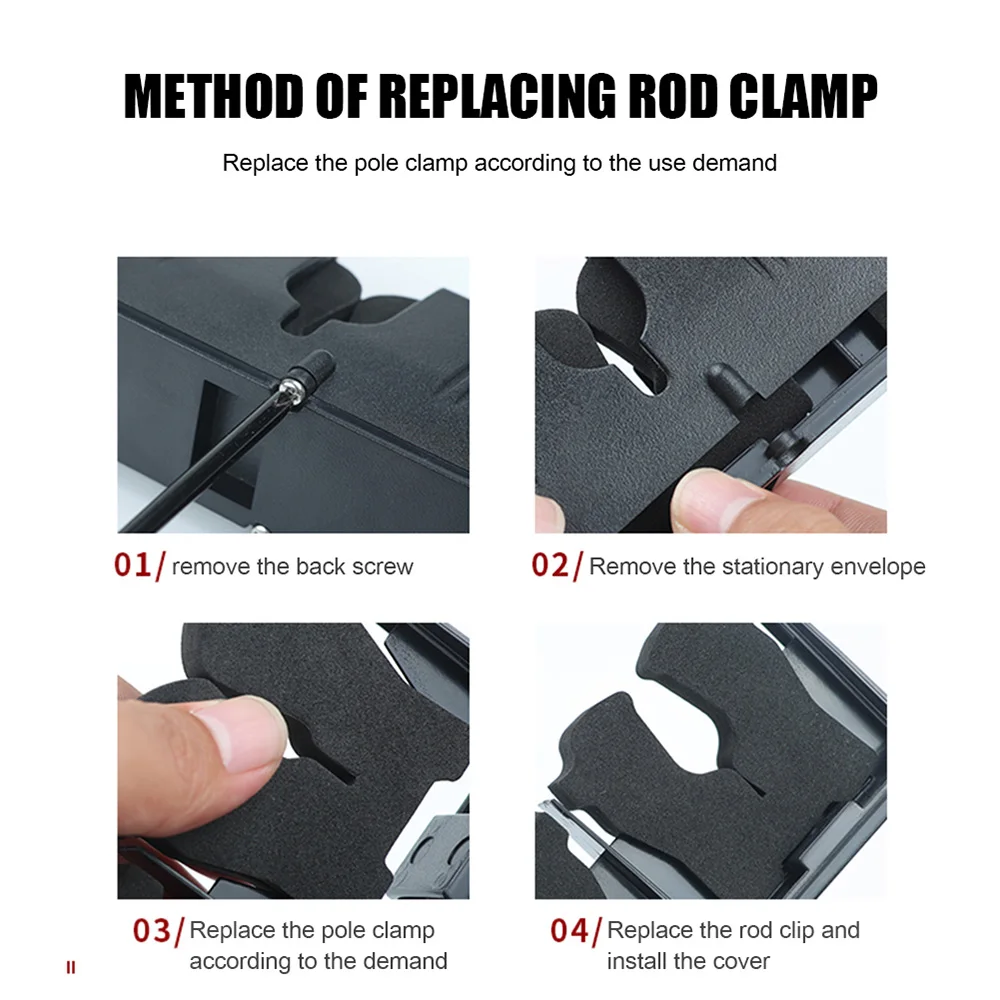 METHOD OF REPLACING ROD CLAMP

Replace the pole clamp according to the use demand

01/ remove the back screw

02/ Remove the stationary envelope

03/ Replace the pole clamp according to the demand

04/ Replace the rod clip and install the cover

II