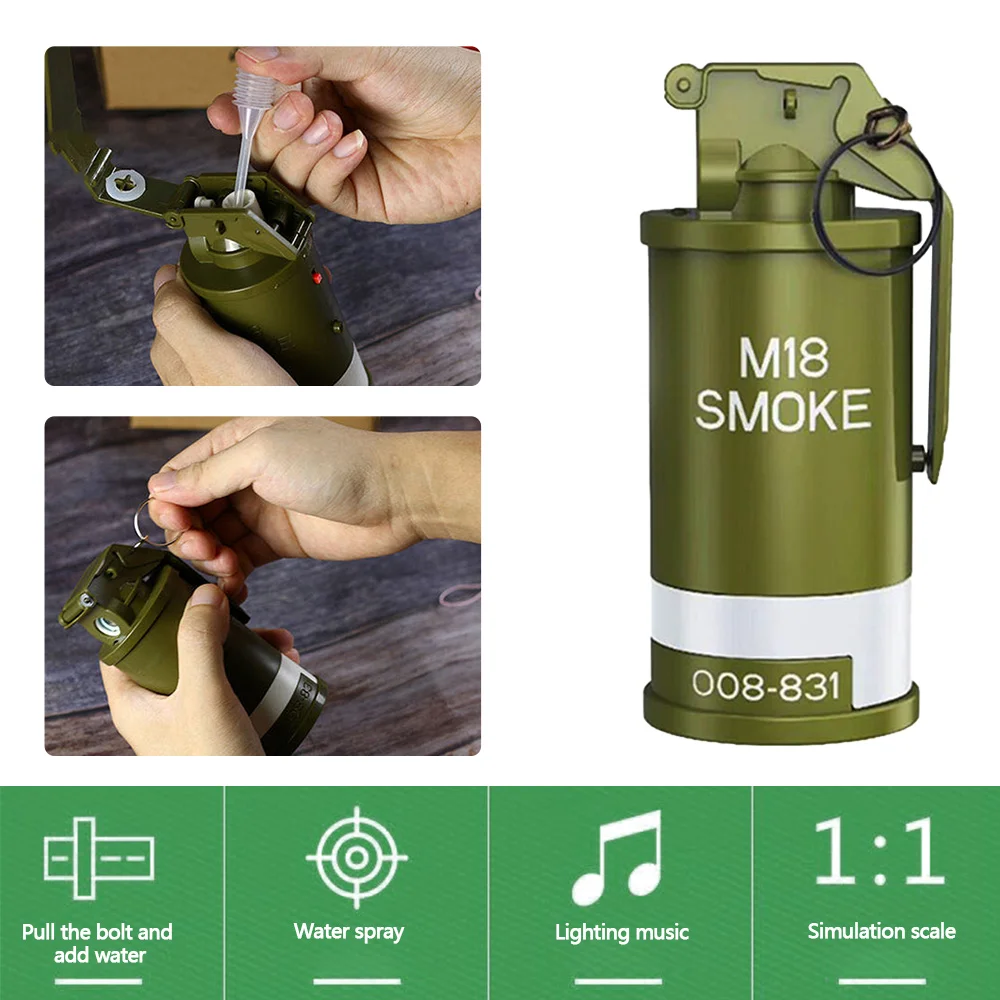 M18
SMOKE

008-831

Pull the bolt and add water

Water spray

Lighting music

1:1

Simulation scale