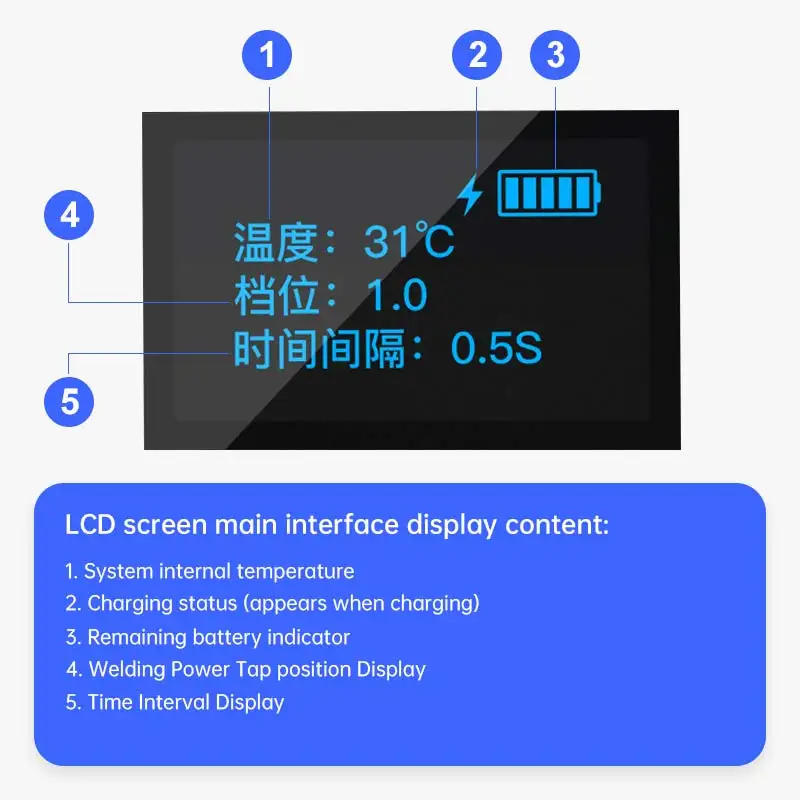 1
2
3
4
5

温度：31℃
档位：1.0
时间间隔：0.5S

LCD screen main interface display content:

1. System internal temperature
2. Charging status (appears when charging)
3. Remaining battery indicator
4. Welding Power Tap position Display
5. Time Interval Display