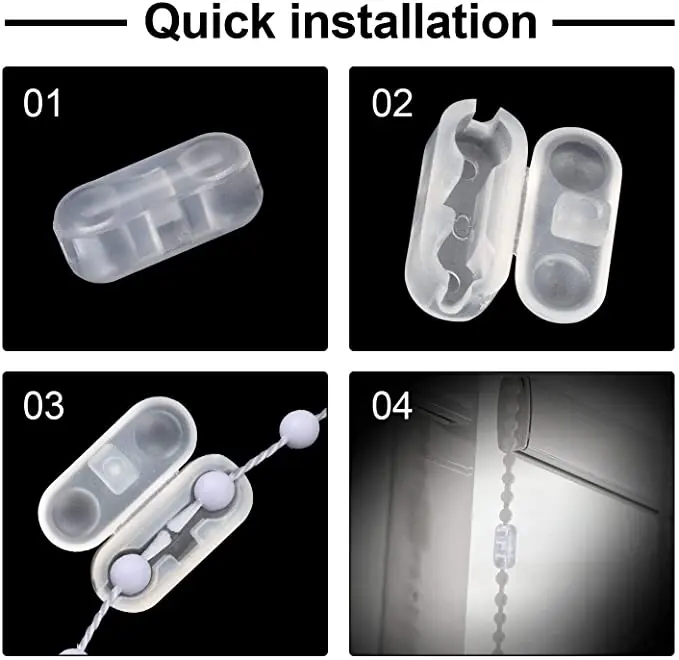 Quick installation

01

02

03

04