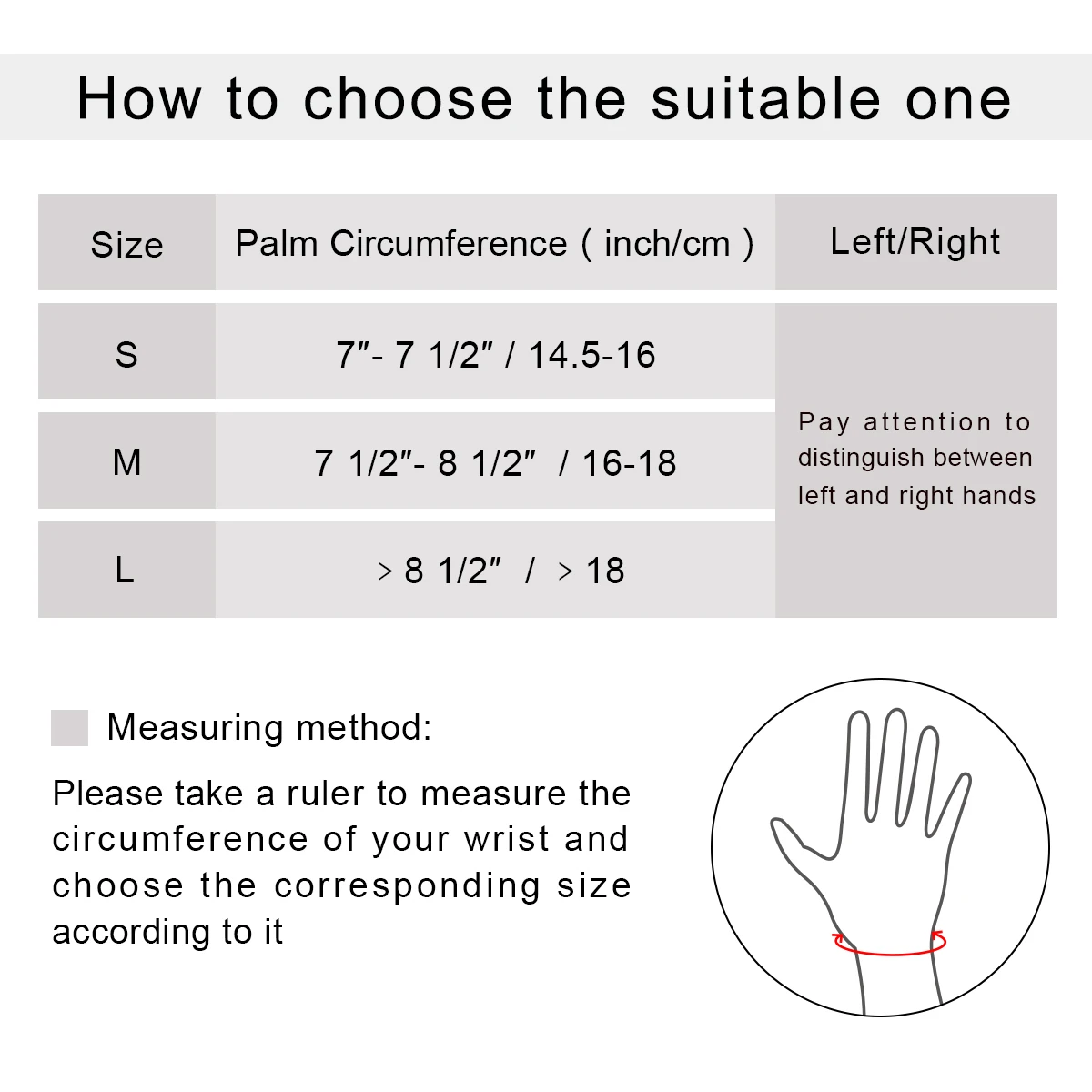 How to choose the suitable one

| Size | Palm Circumference ( inch/cm ) | Left/Right |
|---|---|---|
| S | 7″- 7 1/2″ / 14.5-16 | Pay attention to distinguish between left and right hands |
| M | 7 1/2″- 8 1/2″ / 16-18 | |
| L | > 8 1/2″ / > 18 | |

Measuring method:

Please take a ruler to measure the circumference of your wrist and choose the corresponding size according to it