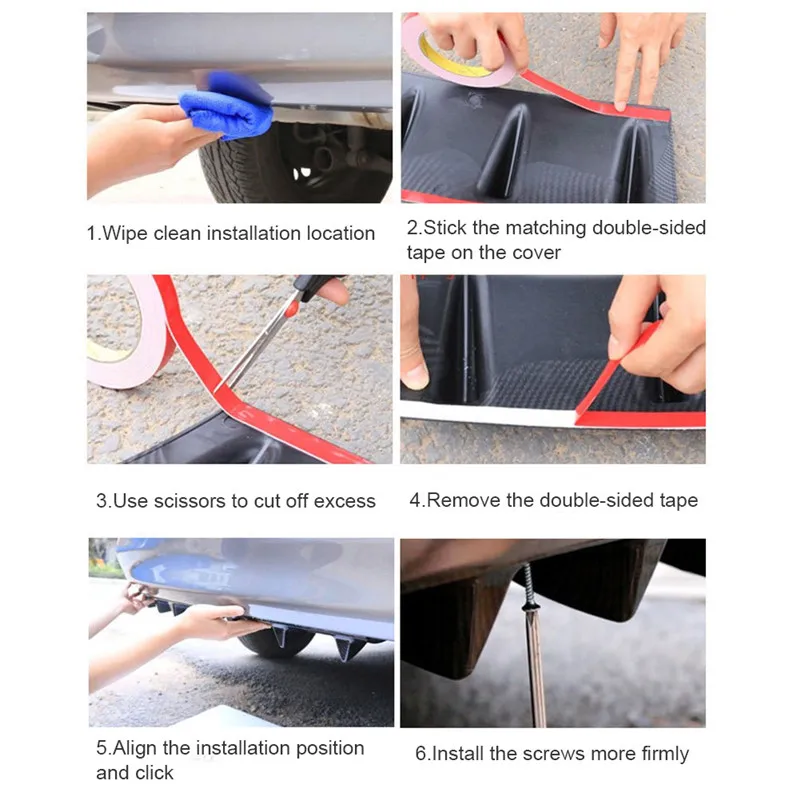 1.Wipe clean installation location

2.Stick the matching double-sided tape on the cover

3.Use scissors to cut off excess

4.Remove the double-sided tape

5.Align the installation position and click

6.Install the screws more firmly