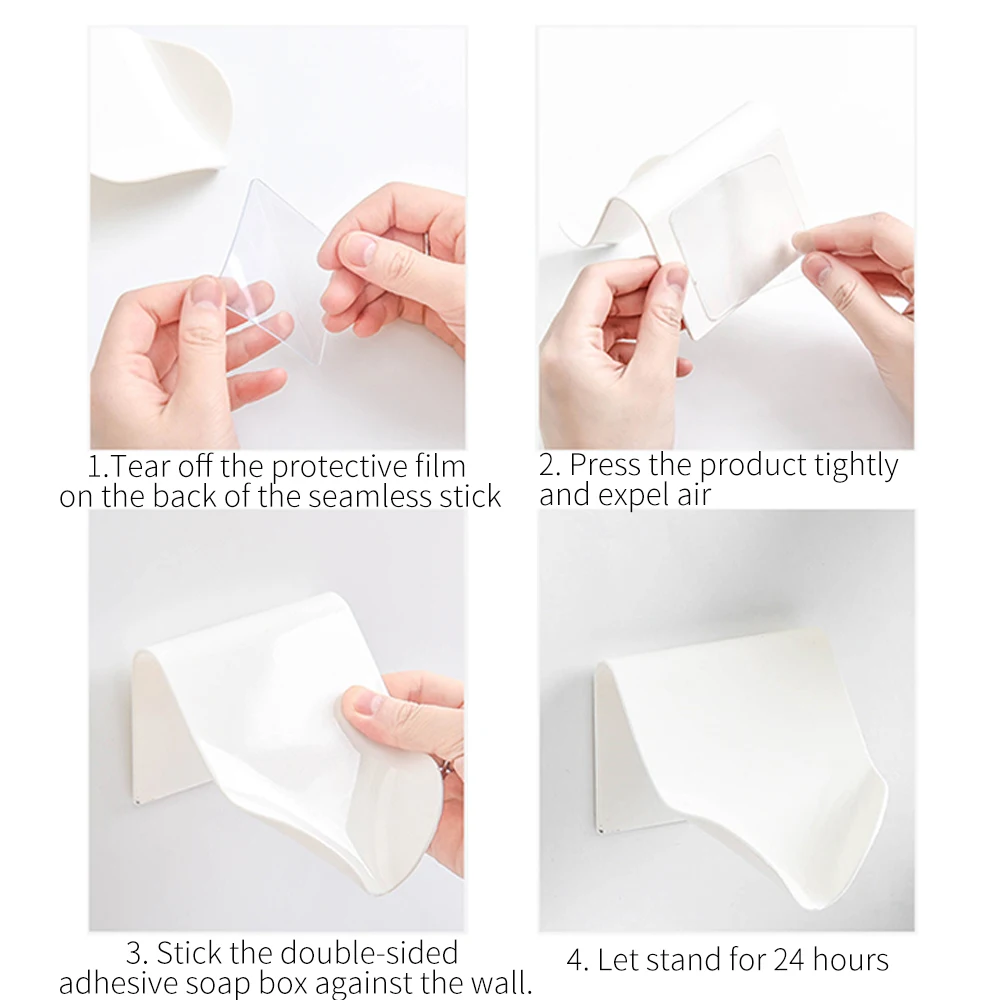 1.Tear off the protective film on the back of the seamless stick

2. Press the product tightly and expel air

3. Stick the double-sided adhesive soap box against the wall.

4. Let stand for 24 hours