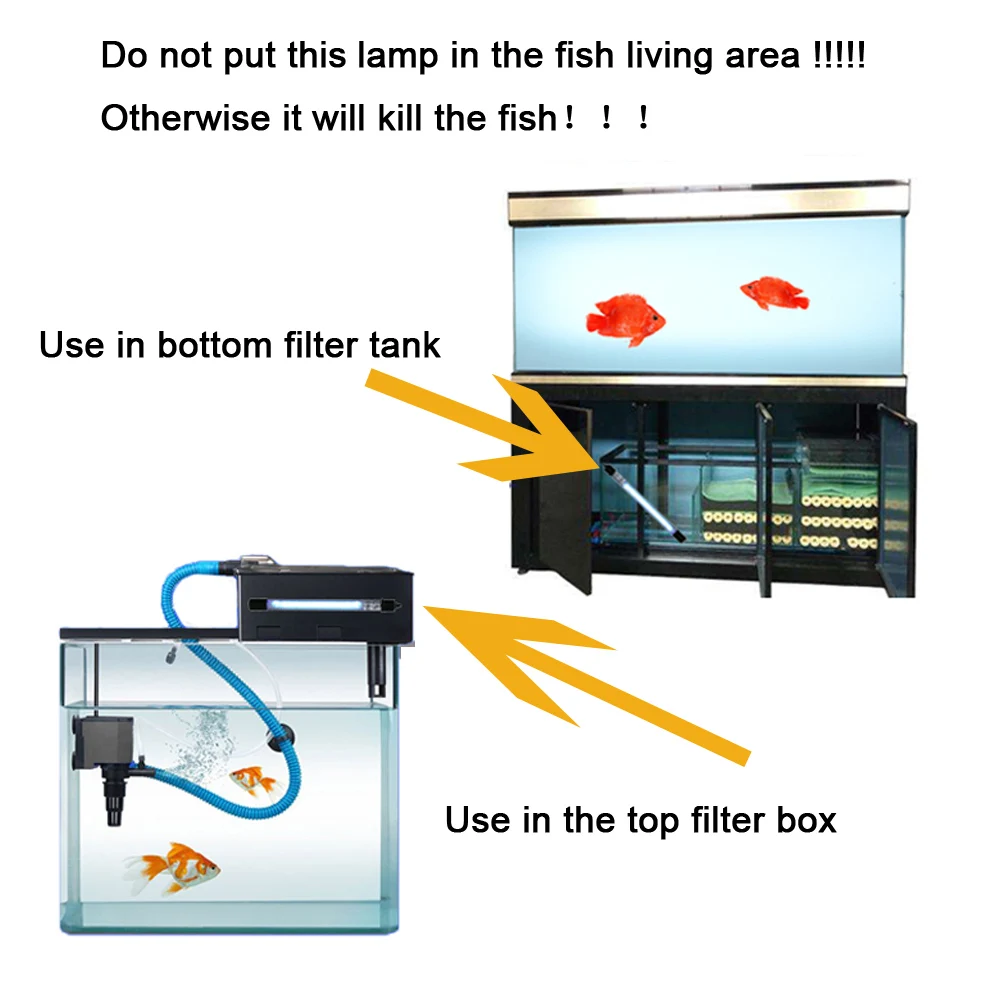 Do not put this lamp in the fish living area !!!!!

Otherwise it will kill the fish！！！

Use in bottom filter tank

Use in the top filter box