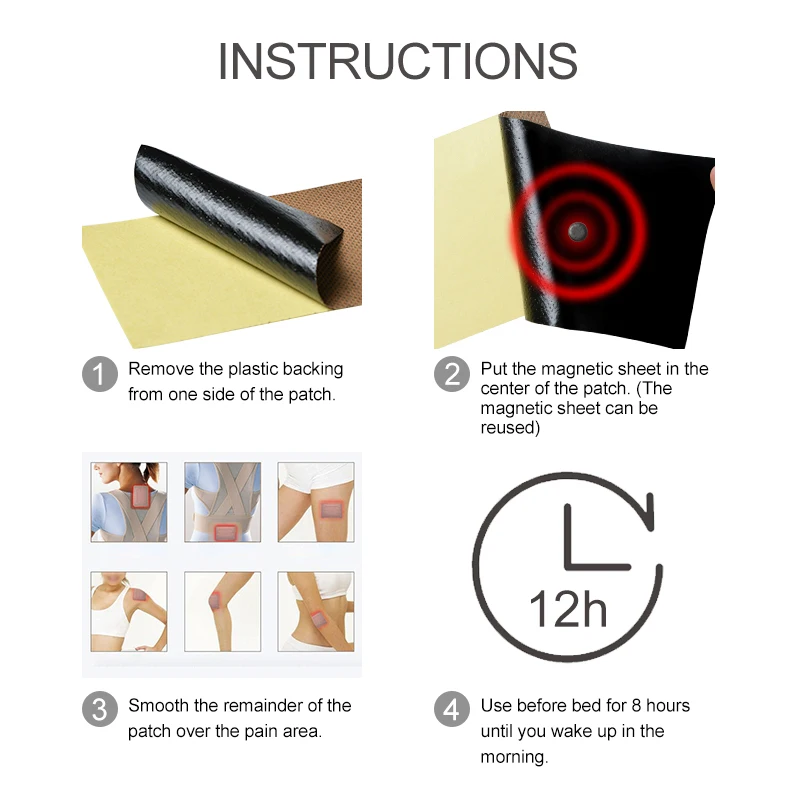 INSTRUCTIONS

1 Remove the plastic backing from one side of the patch.

2 Put the magnetic sheet in the center of the patch. (The magnetic sheet can be reused)

12h

3 Smooth the remainder of the patch over the pain area.

4 Use before bed for 8 hours until you wake up in the morning.