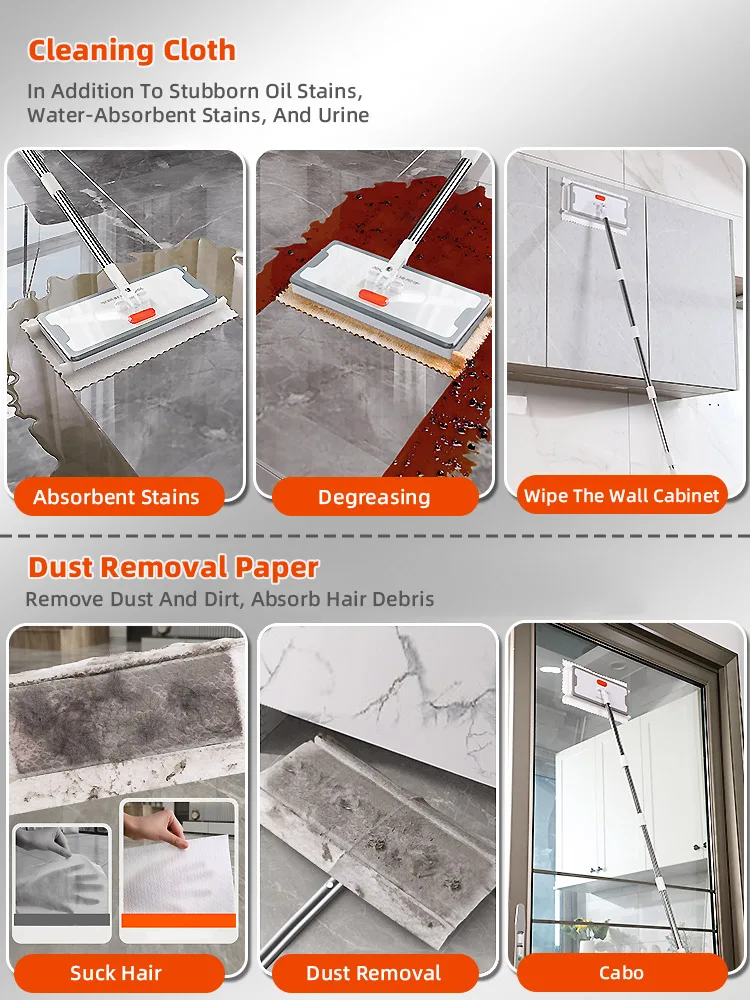 Cleaning Cloth

In Addition To Stubborn Oil Stains, Water-Absorbent Stains, And Urine

Absorbent Stains

Degreasing

Wipe The Wall Cabinet

Dust Removal Paper

Remove Dust And Dirt, Absorb Hair Debris

Suck Hair

Dust Removal

Cabo