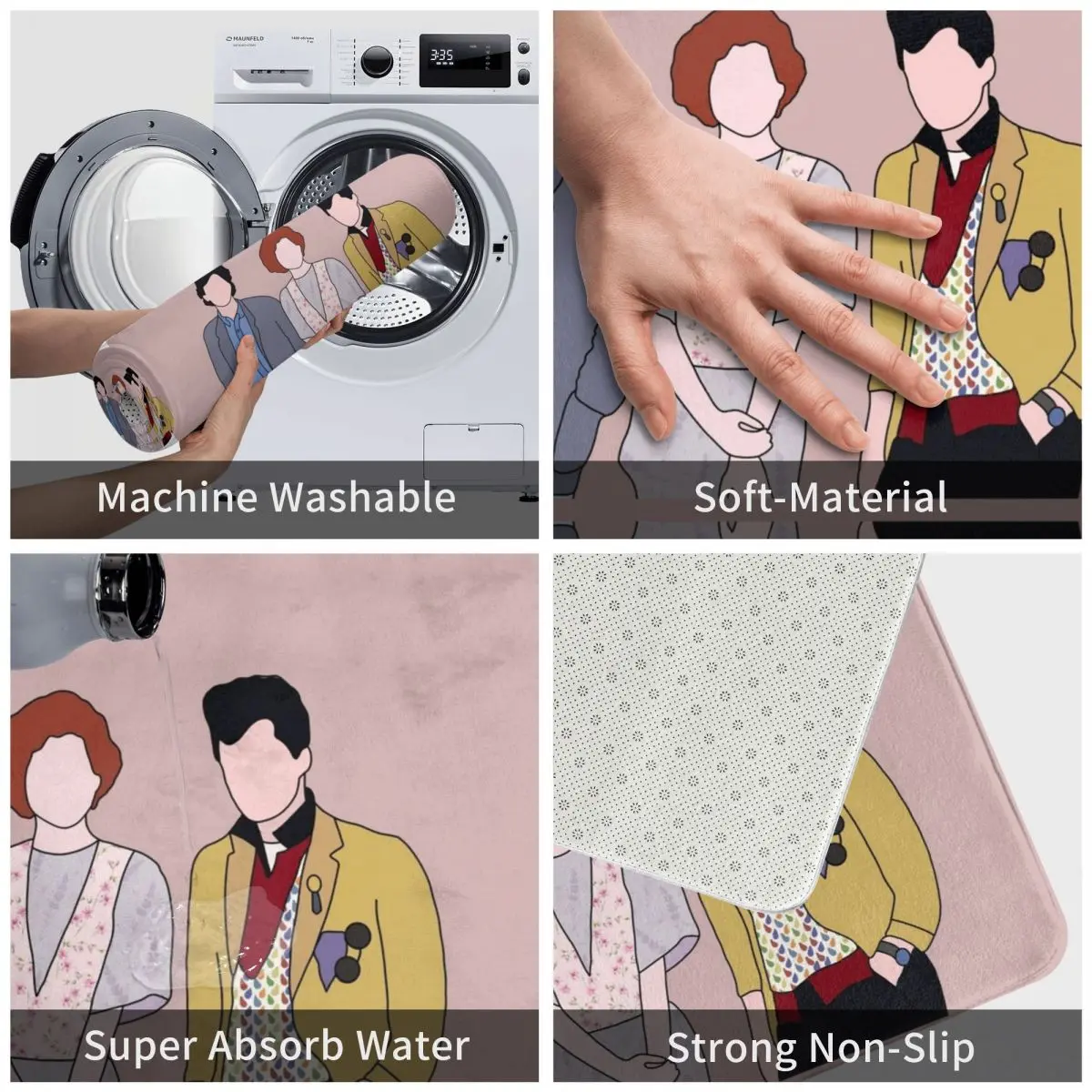 MAUNFELD

3:35

Machine Washable

Soft-Material

Super Absorb Water

Strong Non-Slip