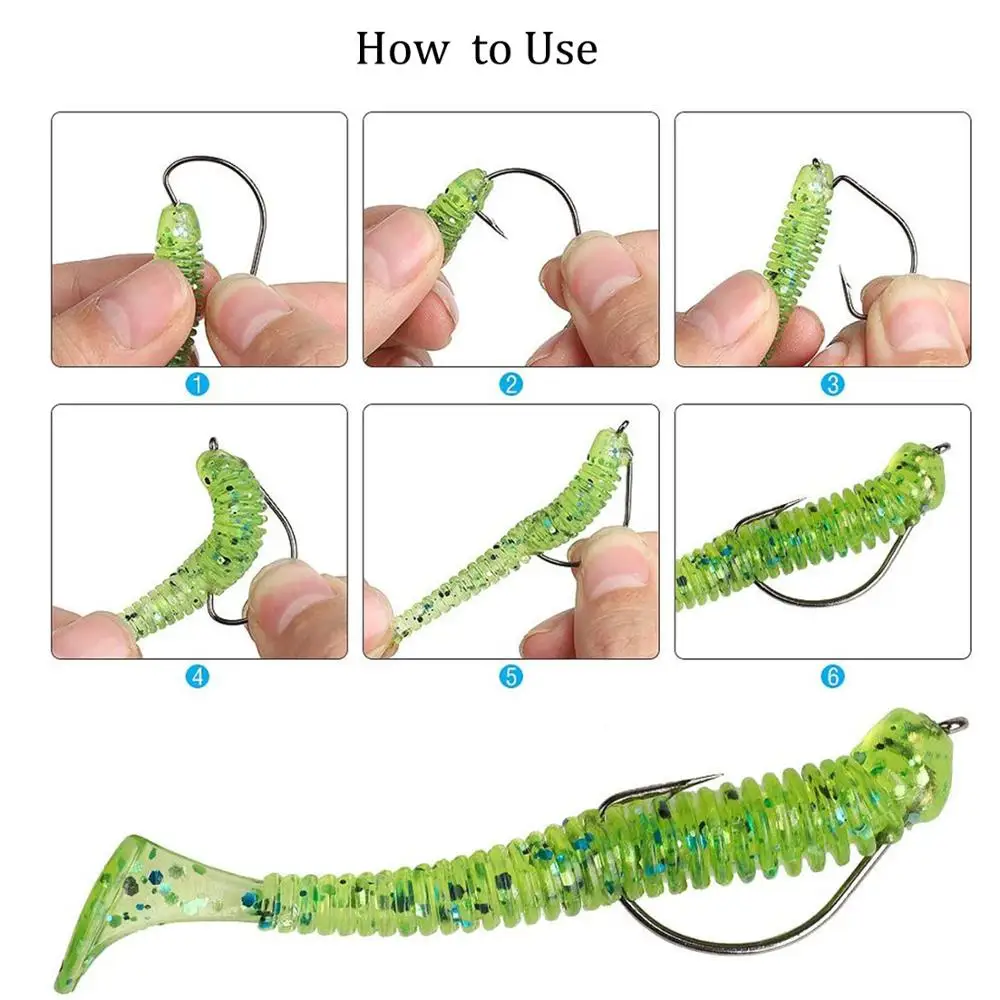 How to Use

1

2

3

4

5

6