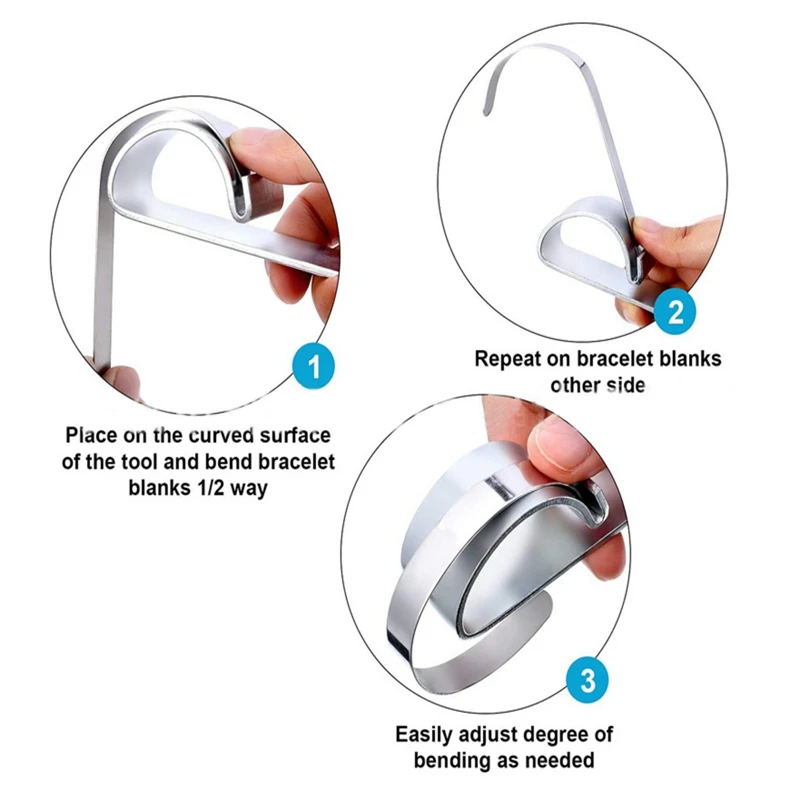 1

Place on the curved surface of the tool and bend bracelet blanks 1/2 way

2

Repeat on bracelet blanks other side

3

Easily adjust degree of bending as needed