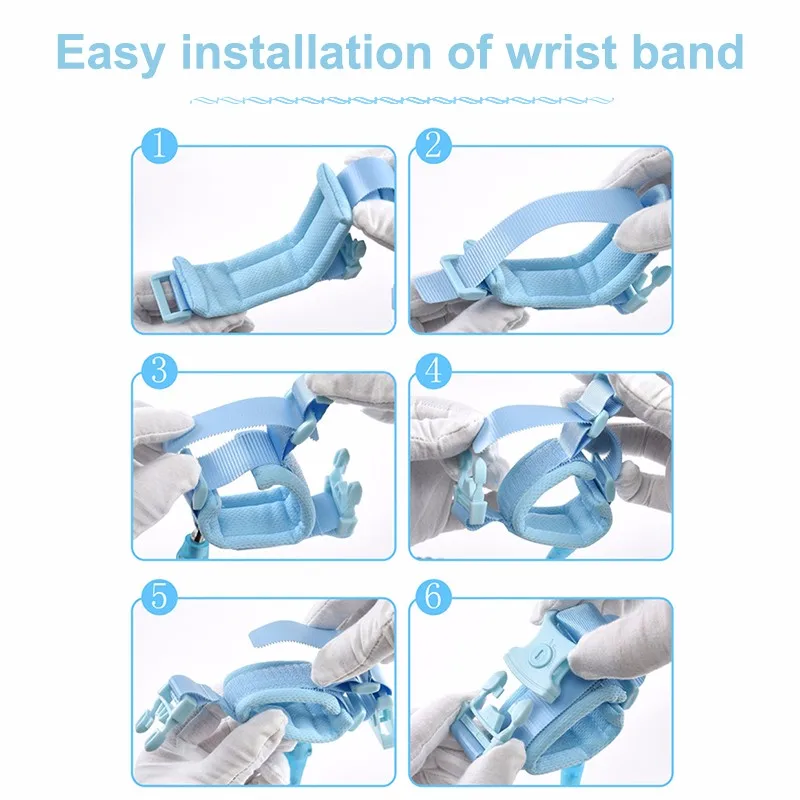 Easy installation of wrist band

1

2

3

4

5

6