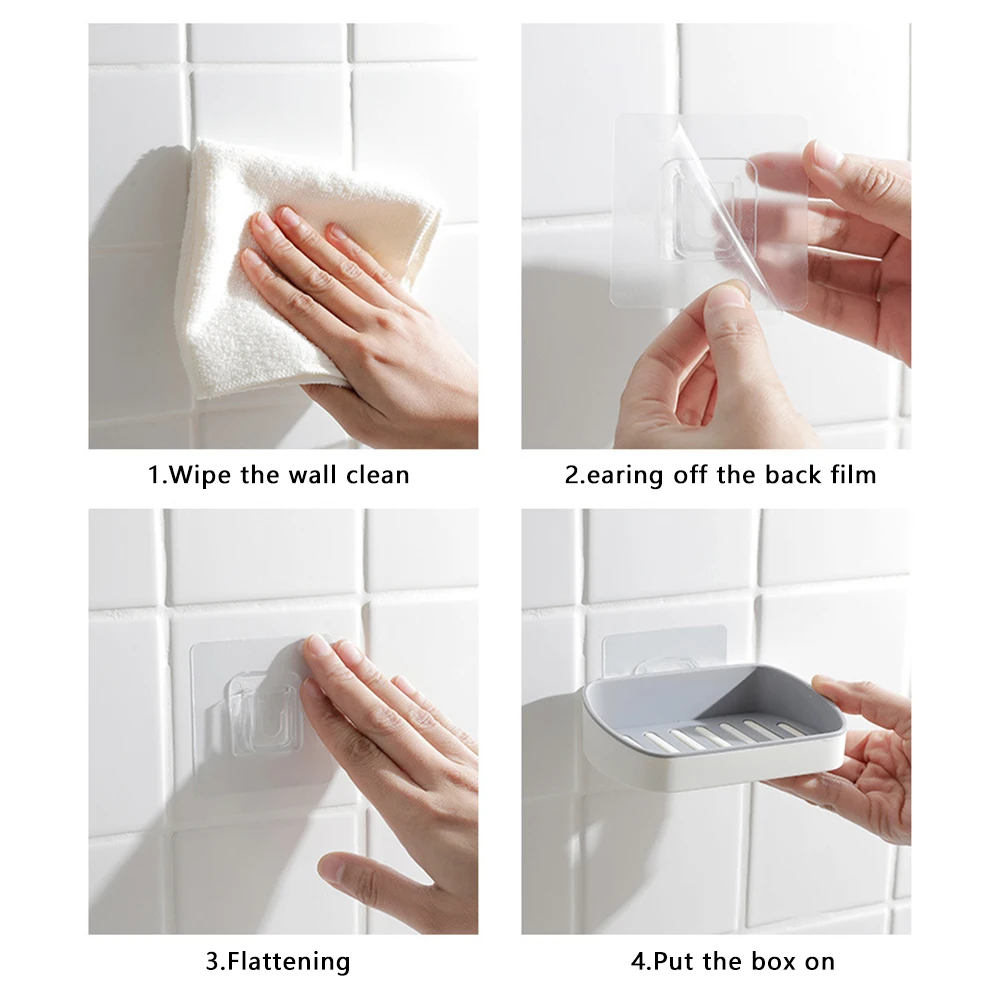 1.Wipe the wall clean

2.earing off the back film

3.Flattening

4.Put the box on