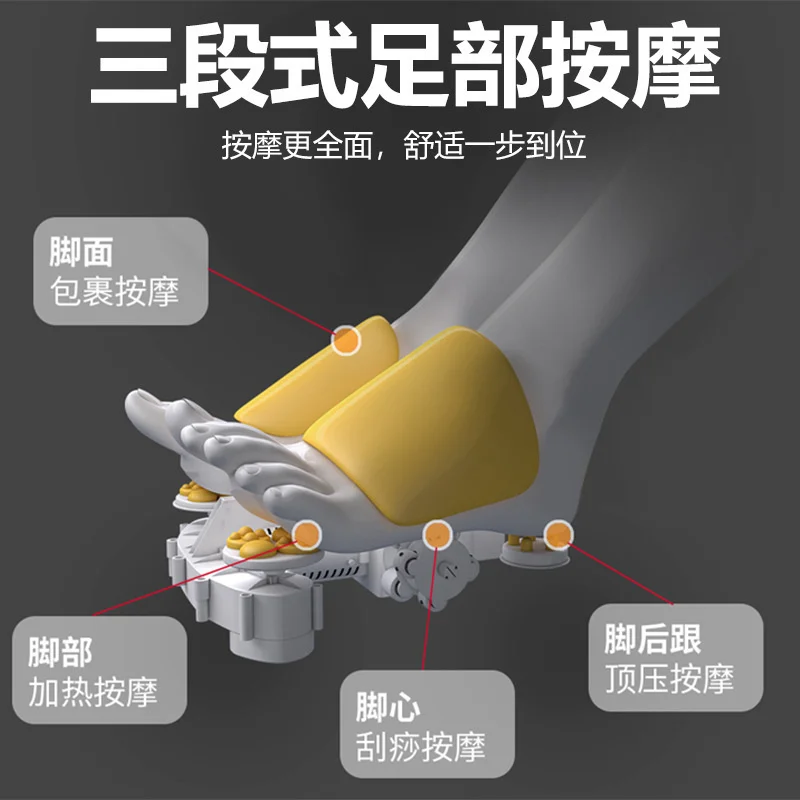 三段式足部按摩

按摩更全面，舒适一步到位

脚面
包裹按摩

脚部
加热按摩

脚心
刮痧按摩

脚后跟
顶压按摩