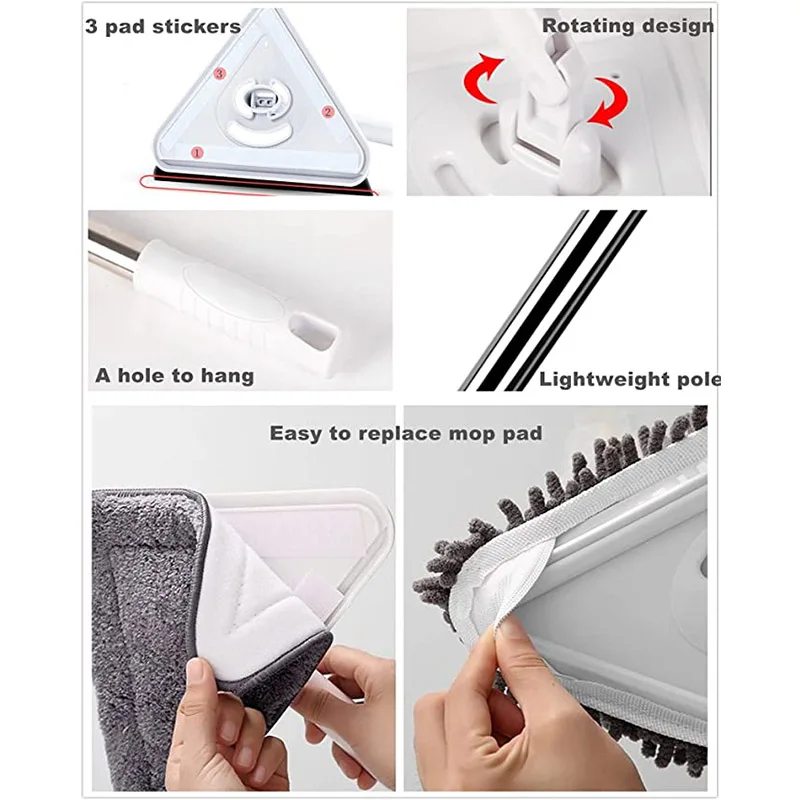 3 pad stickers

3

2

1

Rotating design

A hole to hang

Lightweight pole

Easy to replace mop pad