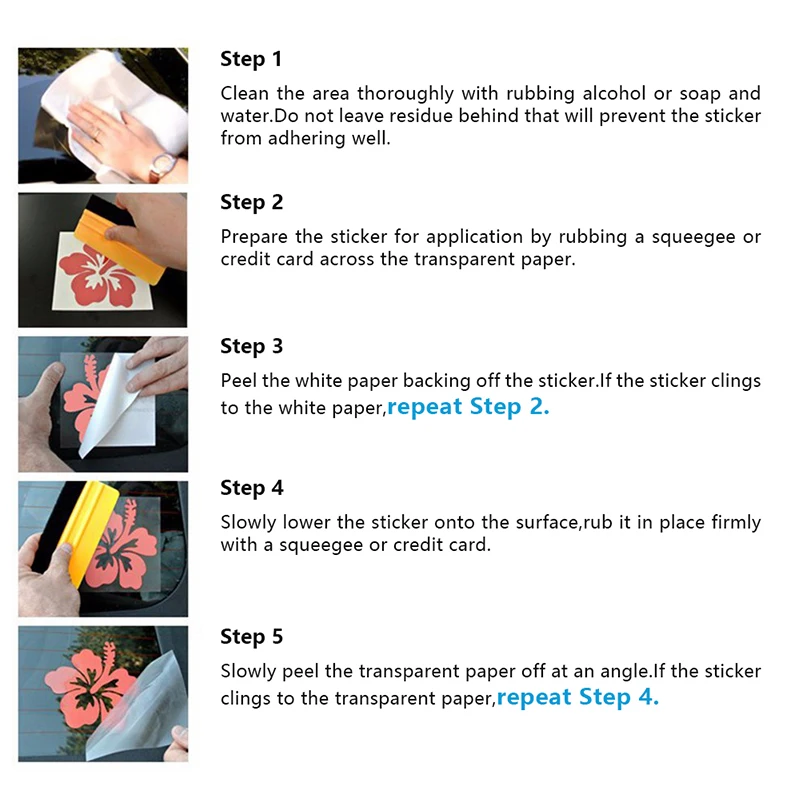 Step 1
Clean the area thoroughly with rubbing alcohol or soap and water.Do not leave residue behind that will prevent the sticker from adhering well.

Step 2
Prepare the sticker for application by rubbing a squeegee or credit card across the transparent paper.

Step 3
Peel the white paper backing off the sticker.If the sticker clings to the white paper,repeat Step 2.

Step 4
Slowly lower the sticker onto the surface,rub it in place firmly with a squeegee or credit card.

Step 5
Slowly peel the transparent paper off at an angle.If the sticker clings to the transparent paper,repeat Step 4.