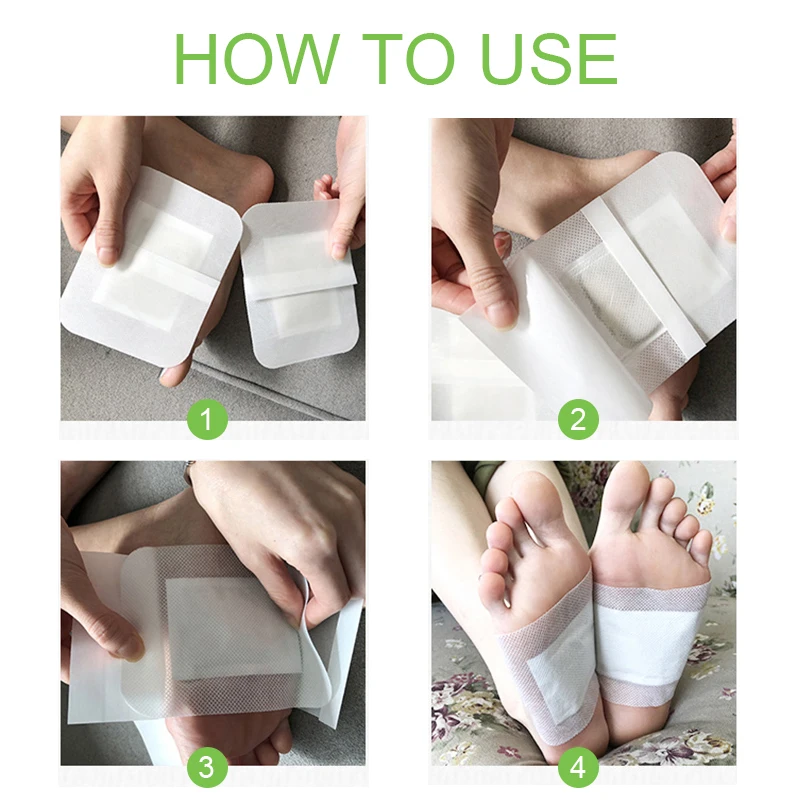 HOW TO USE

1

2

3

4