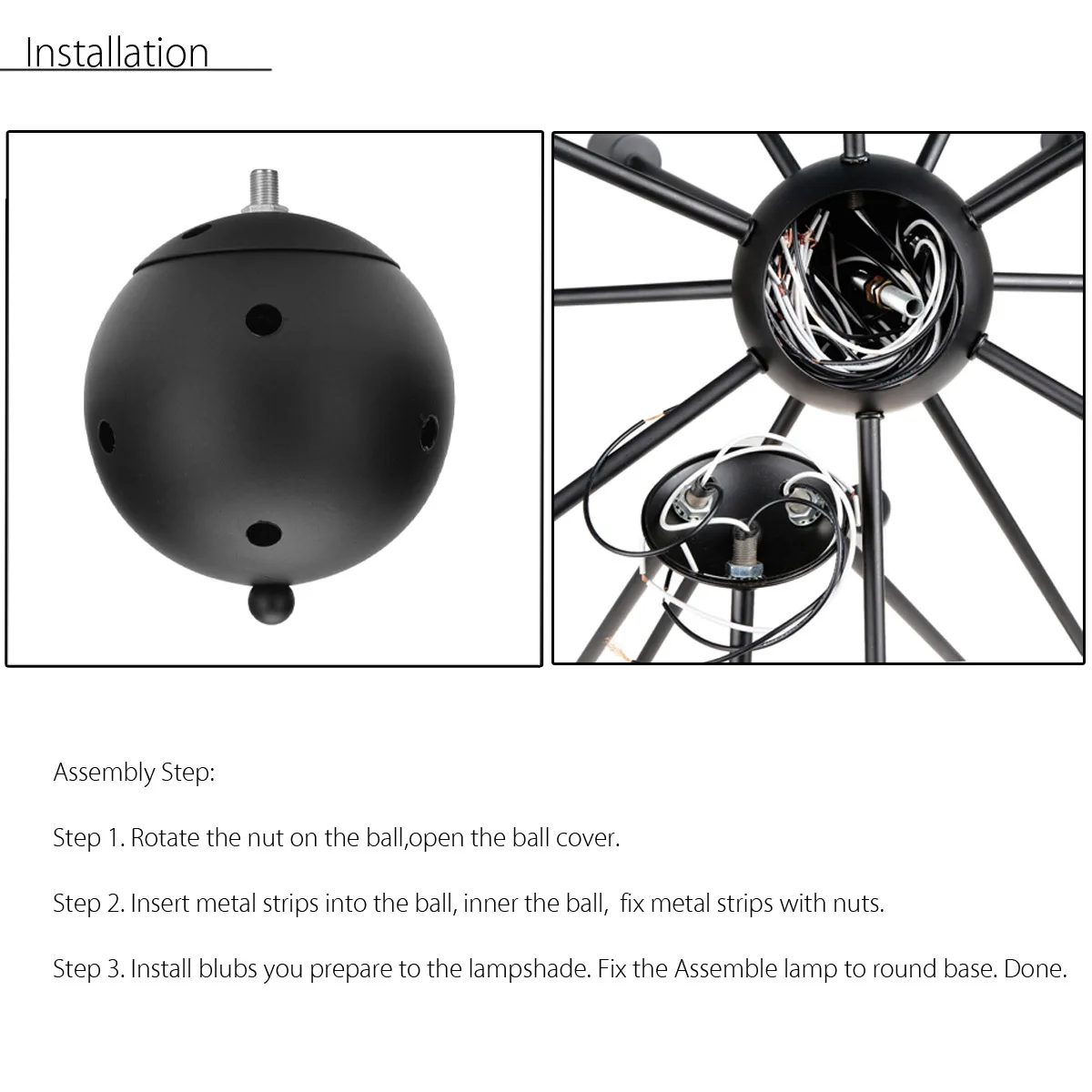 Installation

Assembly Step:

Step 1. Rotate the nut on the ball,open the ball cover.

Step 2. Insert metal strips into the ball, inner the ball,  fix metal strips with nuts.

Step 3. Install blubs you prepare to the lampshade. Fix the Assemble lamp to round base. Done.