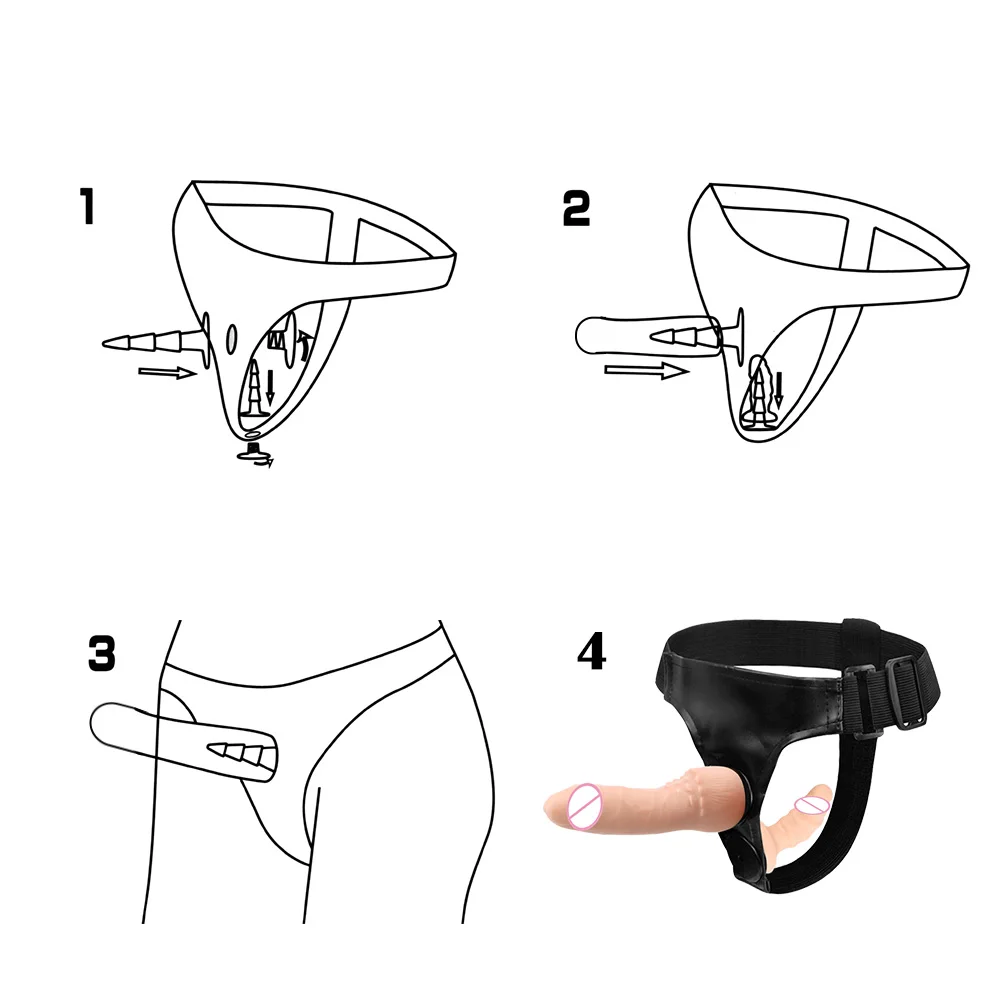 1

2

3

4