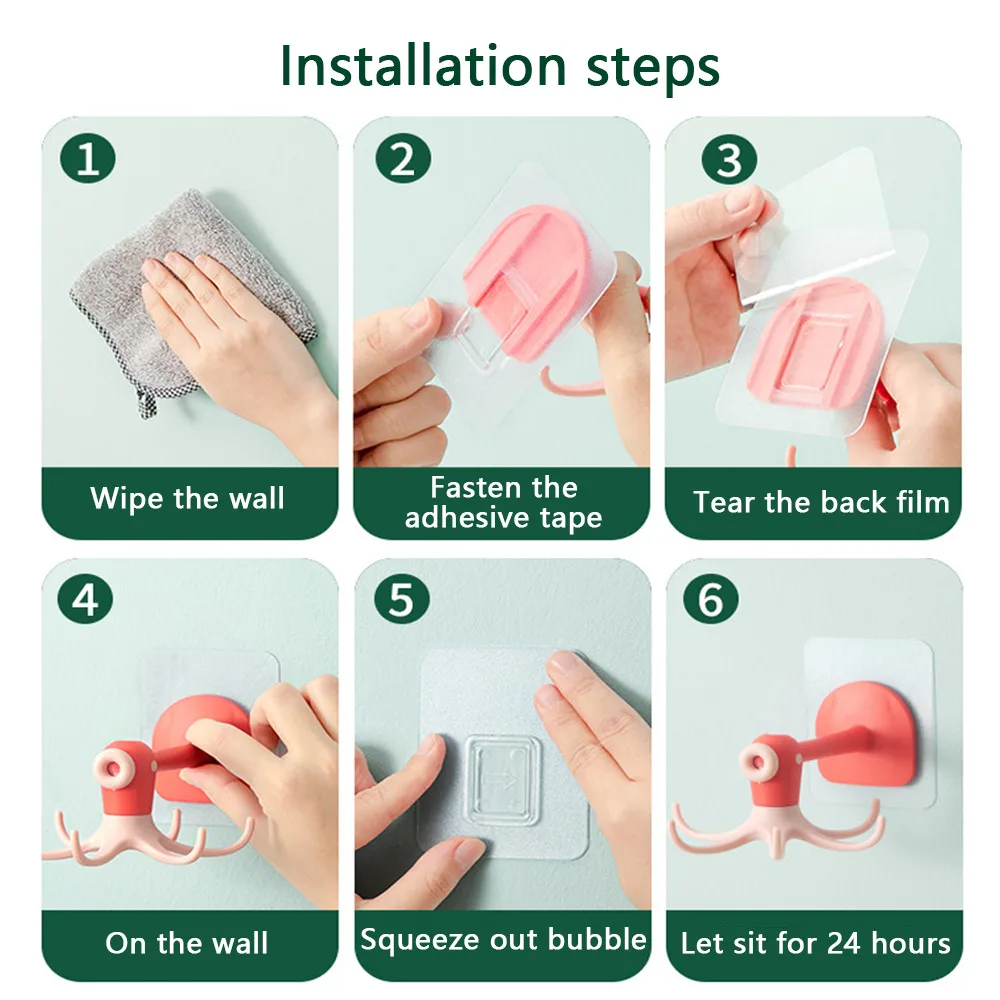 Installation steps

1
Wipe the wall

2
Fasten the adhesive tape

3
Tear the back film

4
On the wall

5
Squeeze out bubble

6
Let sit for 24 hours