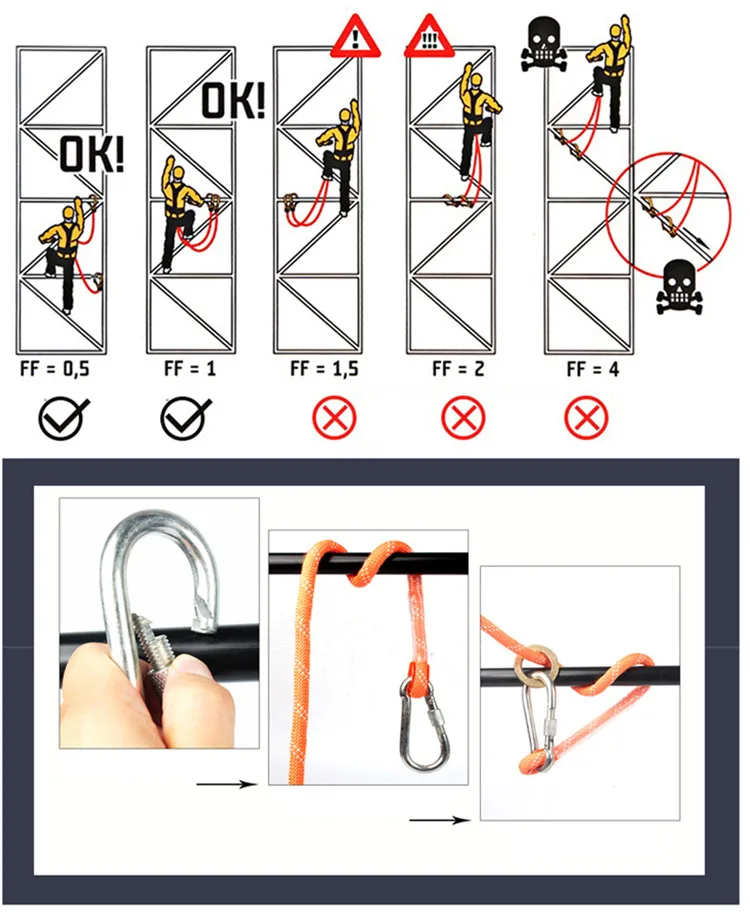 OK!

OK!

!

!!!

FF = 0,5

FF = 1

FF = 1,5

FF = 2

FF = 4