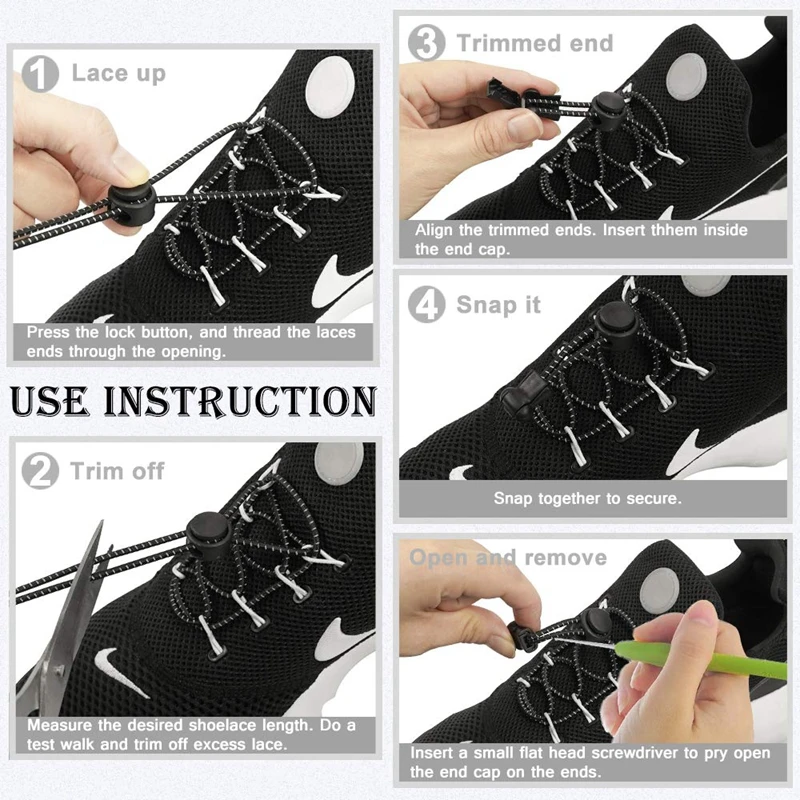 1 Lace up

Press the lock button, and thread the laces ends through the opening.

USE INSTRUCTION

2 Trim off

Measure the desired shoelace length. Do a test walk and trim off excess lace.

3 Trimmed end

Align the trimmed ends. Insert thhem inside the end cap.

4 Snap it

Snap together to secure.

Open and remove

Insert a small flat head screwdriver to pry open the end cap on the ends.