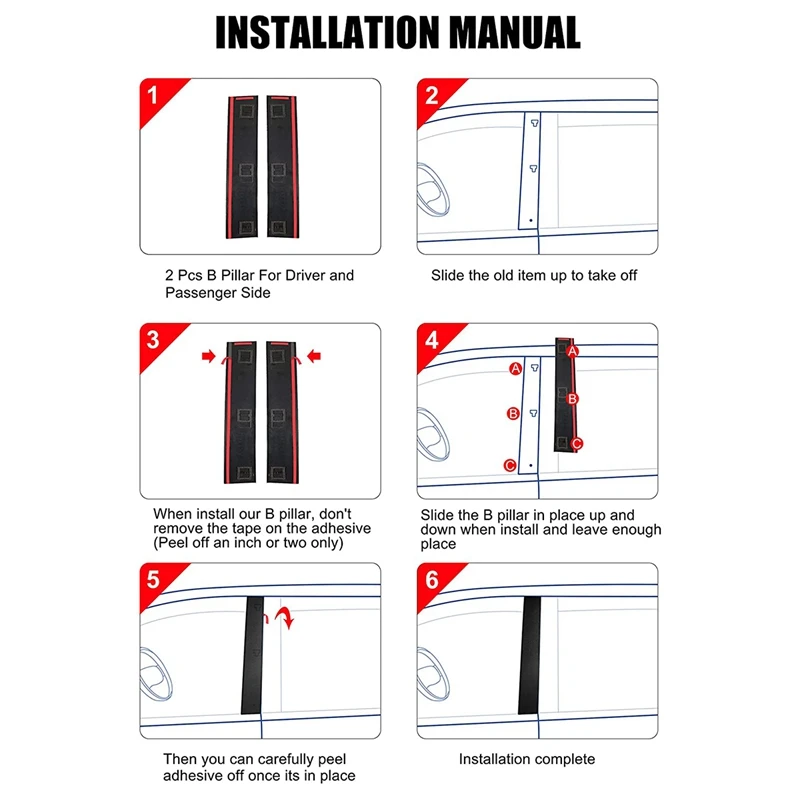 INSTALLATION MANUAL

1

2 Pcs B Pillar For Driver and Passenger Side

2

Slide the old item up to take off

3

When install our B pillar, don't remove the tape on the adhesive (Peel off an inch or two only)

4

A
B
C
A
B
C

Slide the B pillar in place up and down when install and leave enough place

5

Then you can carefully peel adhesive off once its in place

6

Installation complete