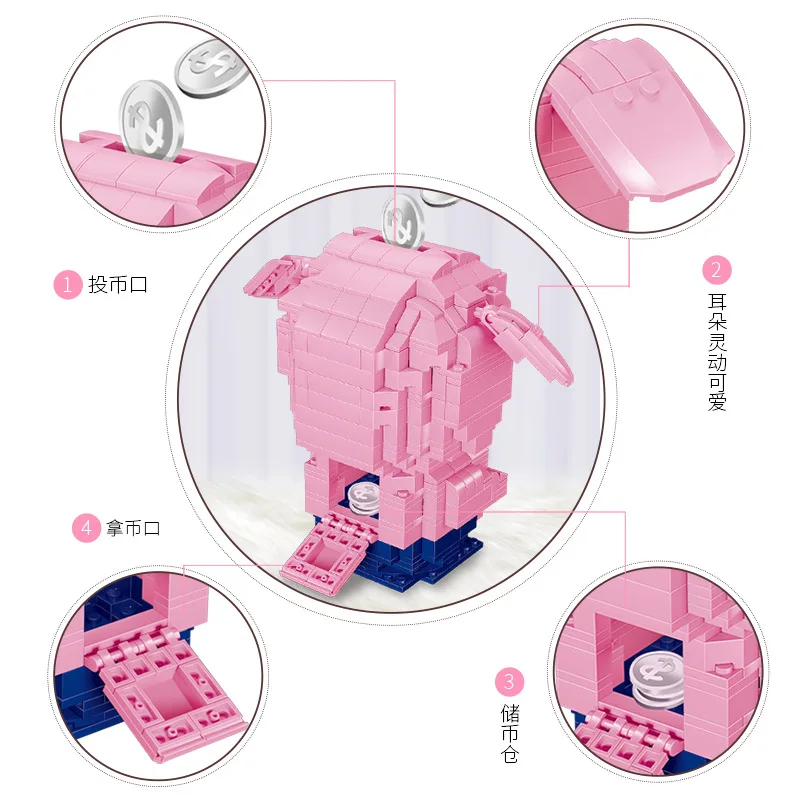 1 投币口

2 耳朵灵动可爱

4 拿币口

3 储币仓