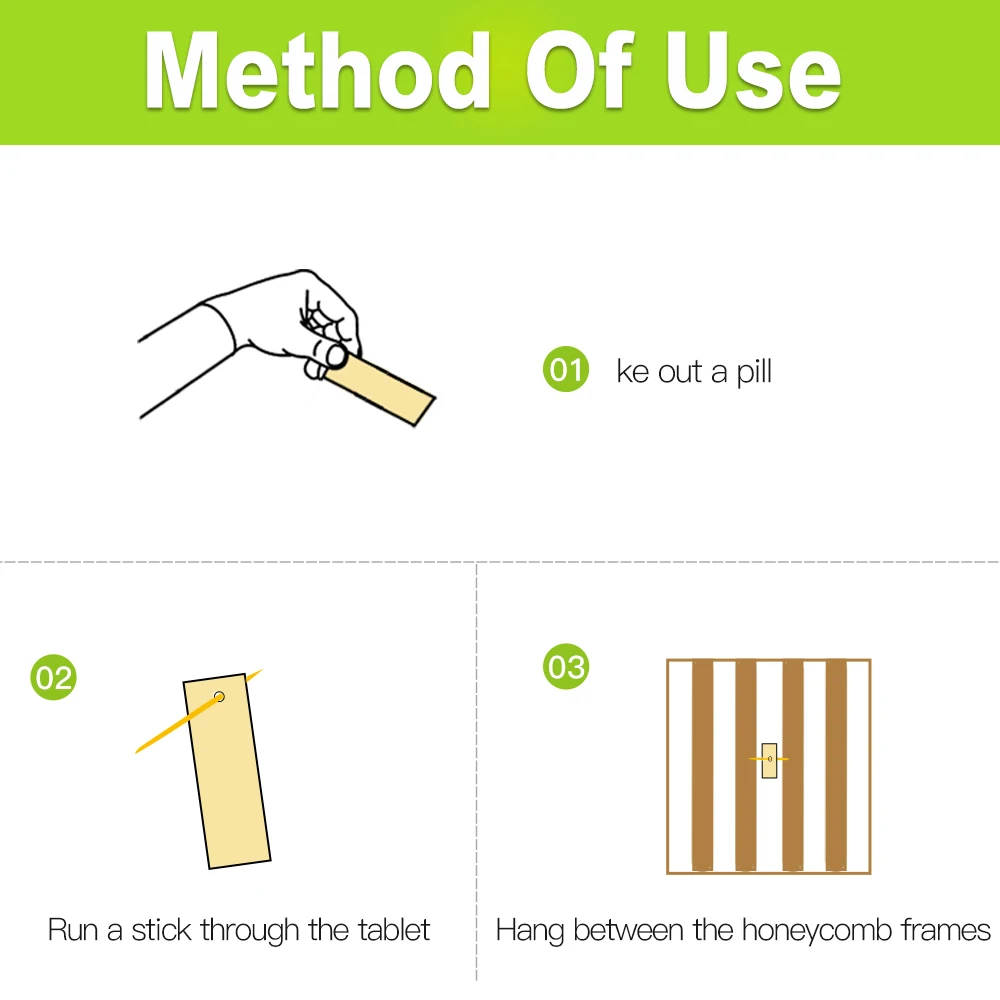 Method Of Use

01 ke out a pill

02

Run a stick through the tablet

03

Hang between the honeycomb frames