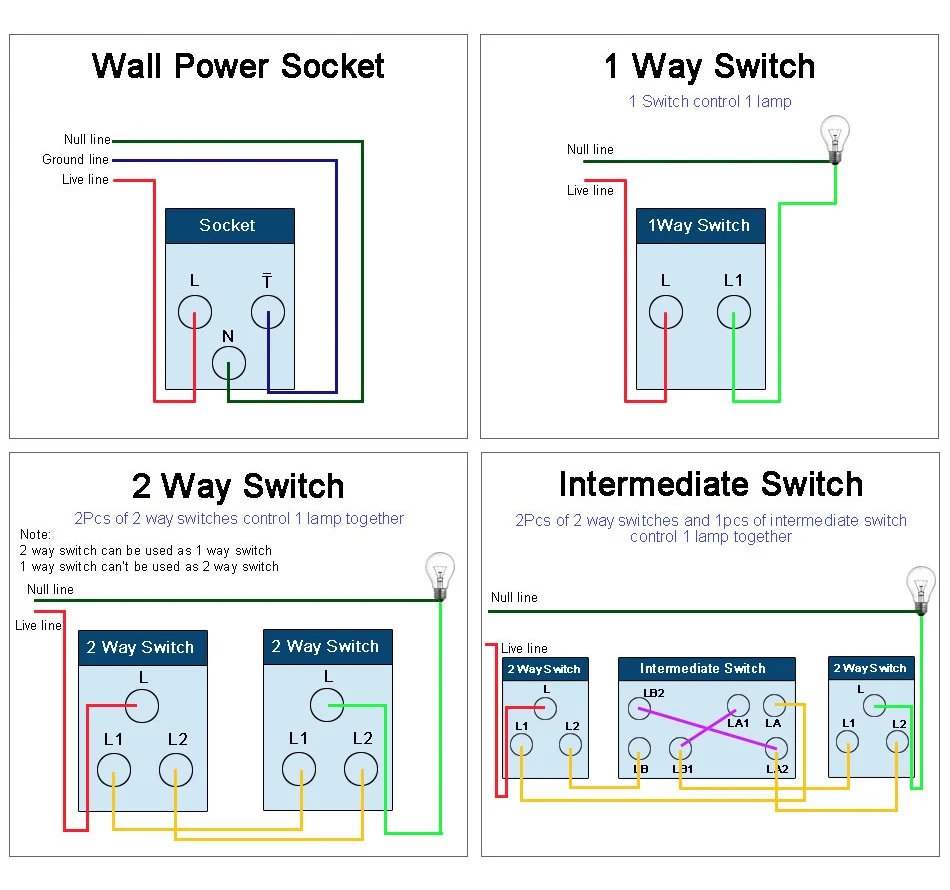 Wall Power Socket

Null line
Ground line
Live line

Socket

L
T
N

1 Way Switch

1 Switch control 1 lamp

Null line
Live line

1Way Switch

L
L1

2 Way Switch

2Pcs of 2 way switches control 1 lamp together

Note:
2 way switch can be used as 1 way switch
1 way switch can't be used as 2 way switch

Null line
Live line

2 Way Switch
L
L1
L2

2 Way Switch
L
L1
L2

Intermediate Switch

2Pcs of 2 way switches and 1pcs of intermediate switch control 1 lamp together

Null line
Live line

2 Way Switch
L
L1
L2

Intermediate Switch
LB2
LA1
LA
LB
LB1
LA2

2 Way Switch
L
L1
L2