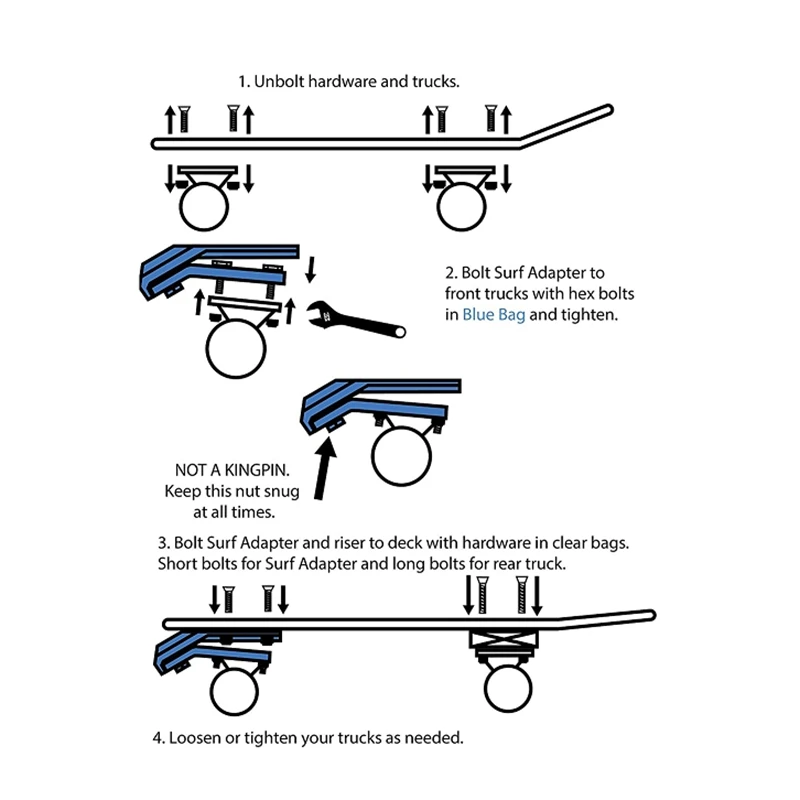 1. Unbolt hardware and trucks.

2. Bolt Surf Adapter to front trucks with hex bolts in Blue Bag and tighten.

NOT A KINGPIN. Keep this nut snug at all times.

3. Bolt Surf Adapter and riser to deck with hardware in clear bags. Short bolts for Surf Adapter and long bolts for rear truck.

4. Loosen or tighten your trucks as needed.