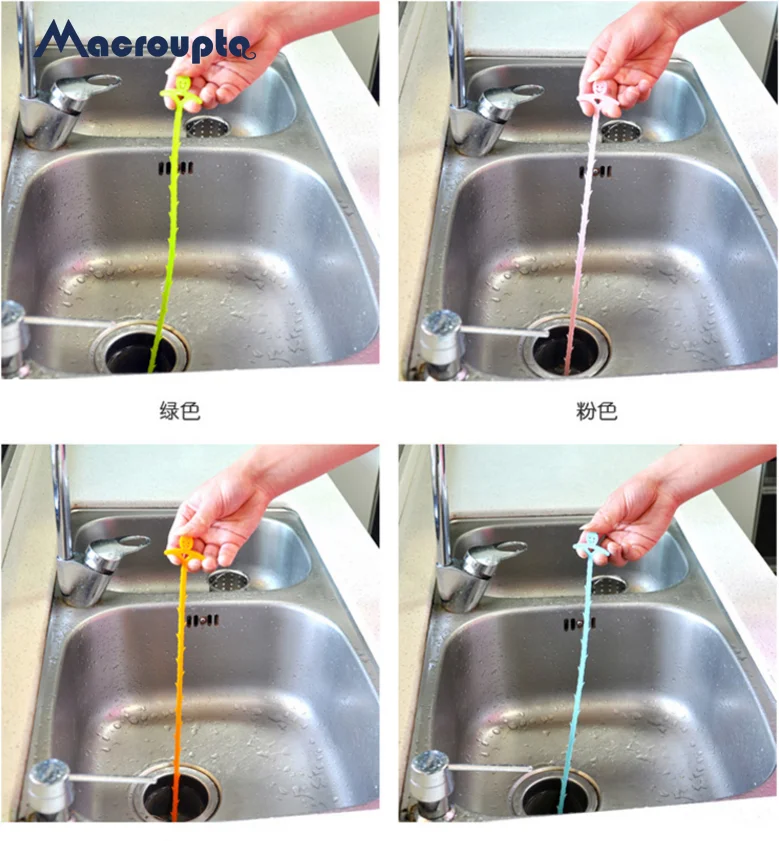 Macroupta

绿色

粉色