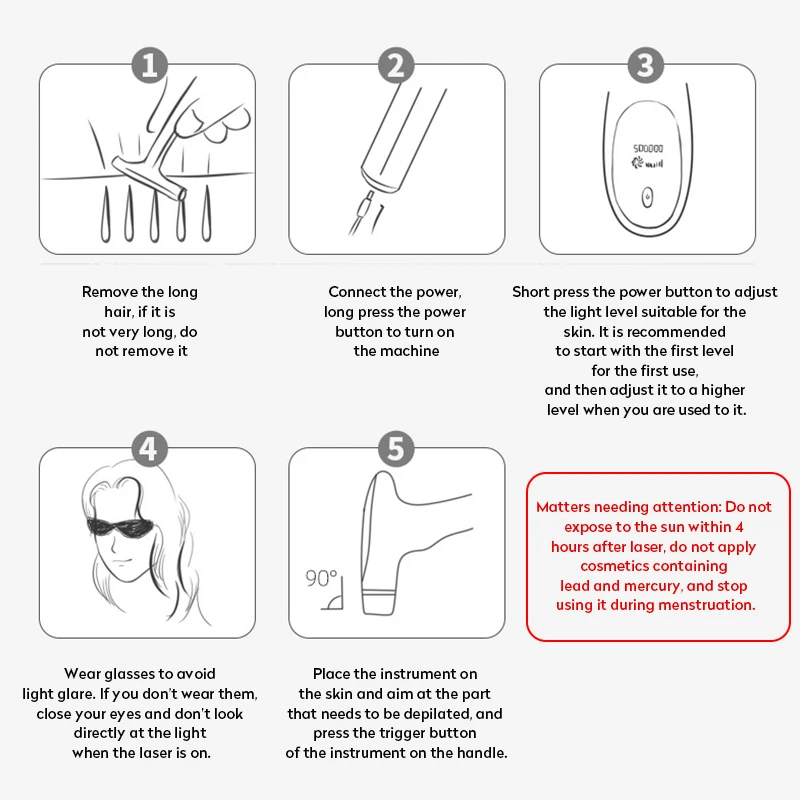 1

Remove the long hair, if it is not very long, do not remove it

2

Connect the power, long press the power button to turn on the machine

3

500000

Short press the power button to adjust the light level suitable for the skin. It is recommended to start with the first level for the first use, and then adjust it to a higher level when you are used to it.

4

Wear glasses to avoid light glare. If you don't wear them, close your eyes and don't look directly at the light when the laser is on.

5

90°

Place the instrument on the skin and aim at the part that needs to be depilated, and press the trigger button of the instrument on the handle.

Matters needing attention: Do not expose to the sun within 4 hours after laser, do not apply cosmetics containing lead and mercury, and stop using it during menstruation.