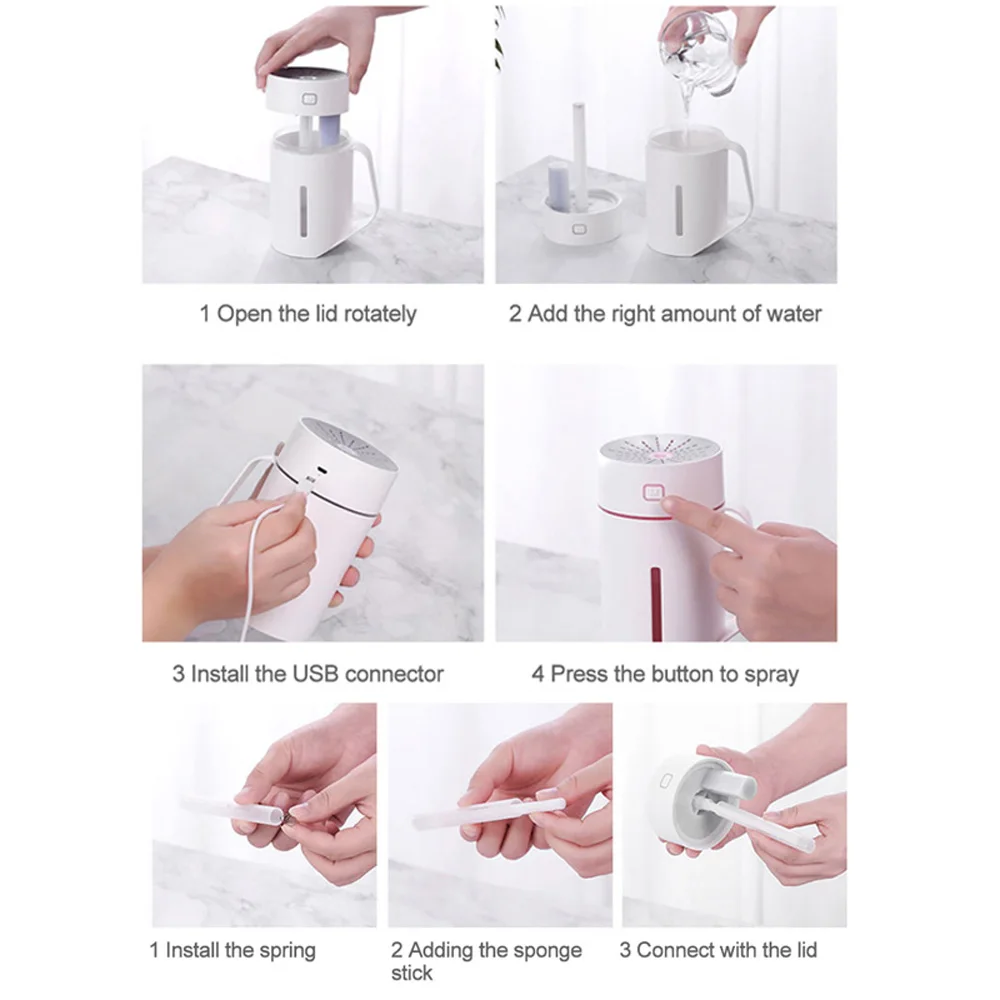 1 Open the lid rotately

2 Add the right amount of water

3 Install the USB connector

4 Press the button to spray

1 Install the spring

2 Adding the sponge stick

3 Connect with the lid